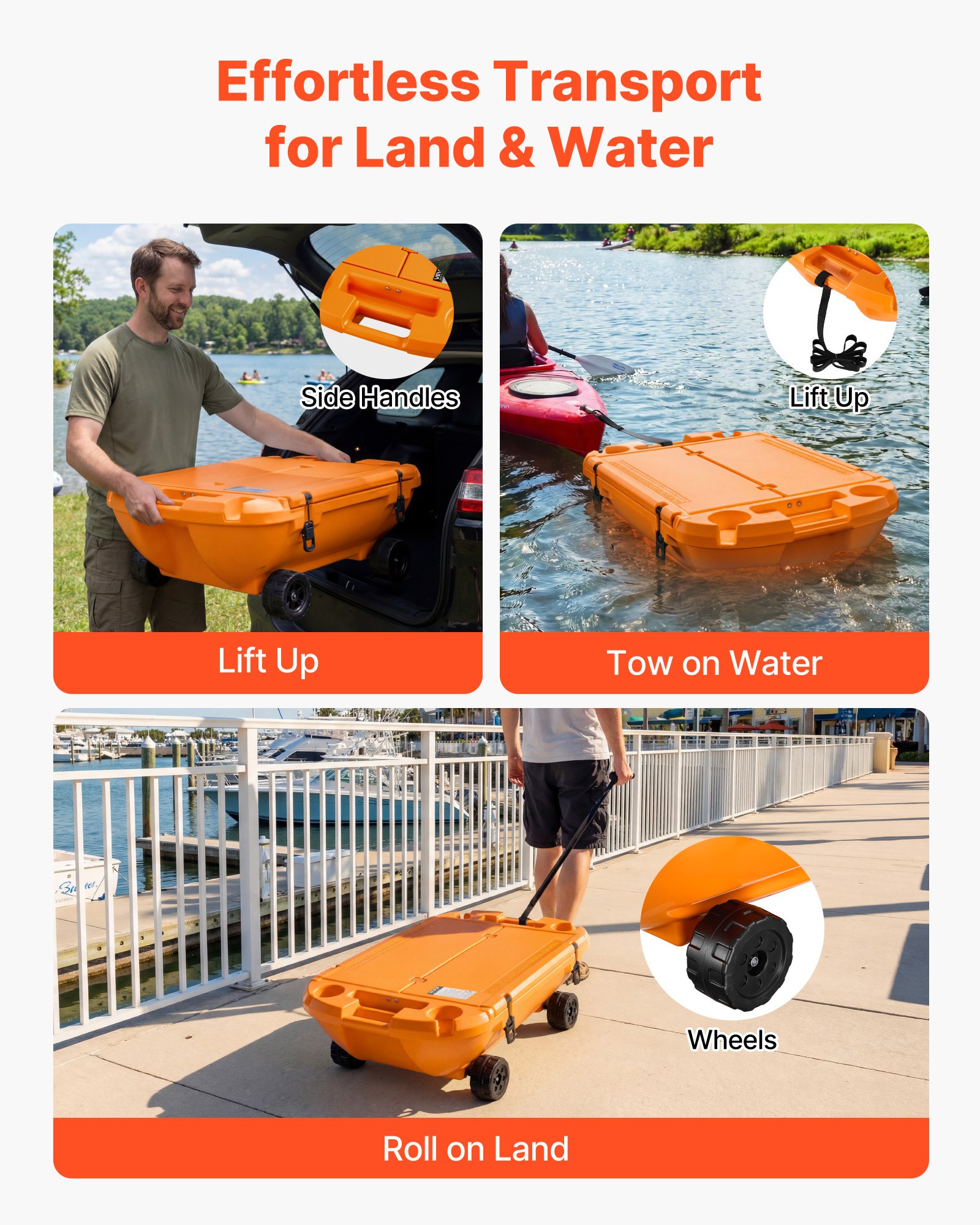 Effortless Transport for Land & Water

Side Handles

Lift Up

Lift Up

Tow on Water

Wheels

Roll on Land