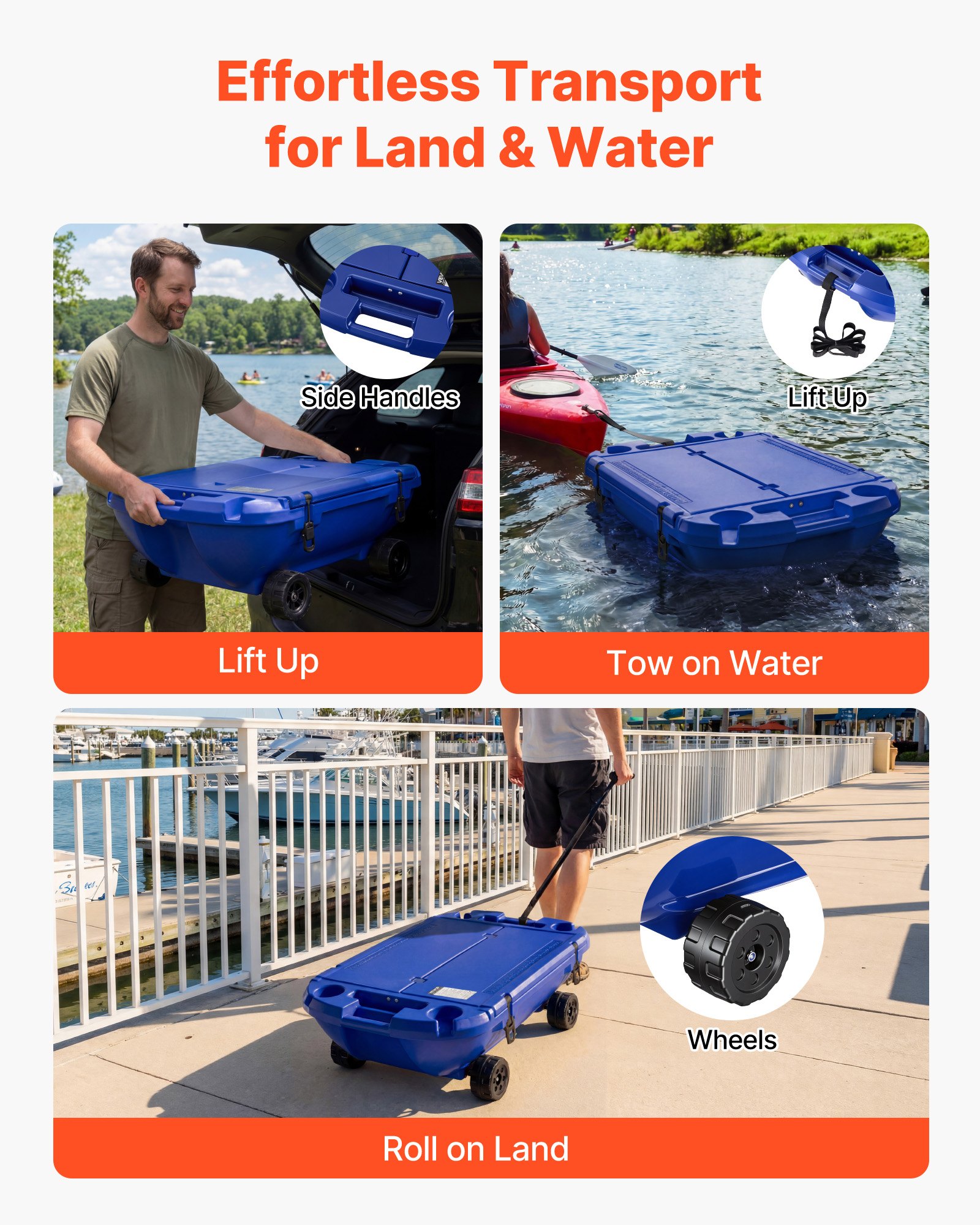 Effortless Transport for Land & Water

Side Handles

Lift Up

Lift Up

Tow on Water

Wheels

Roll on Land