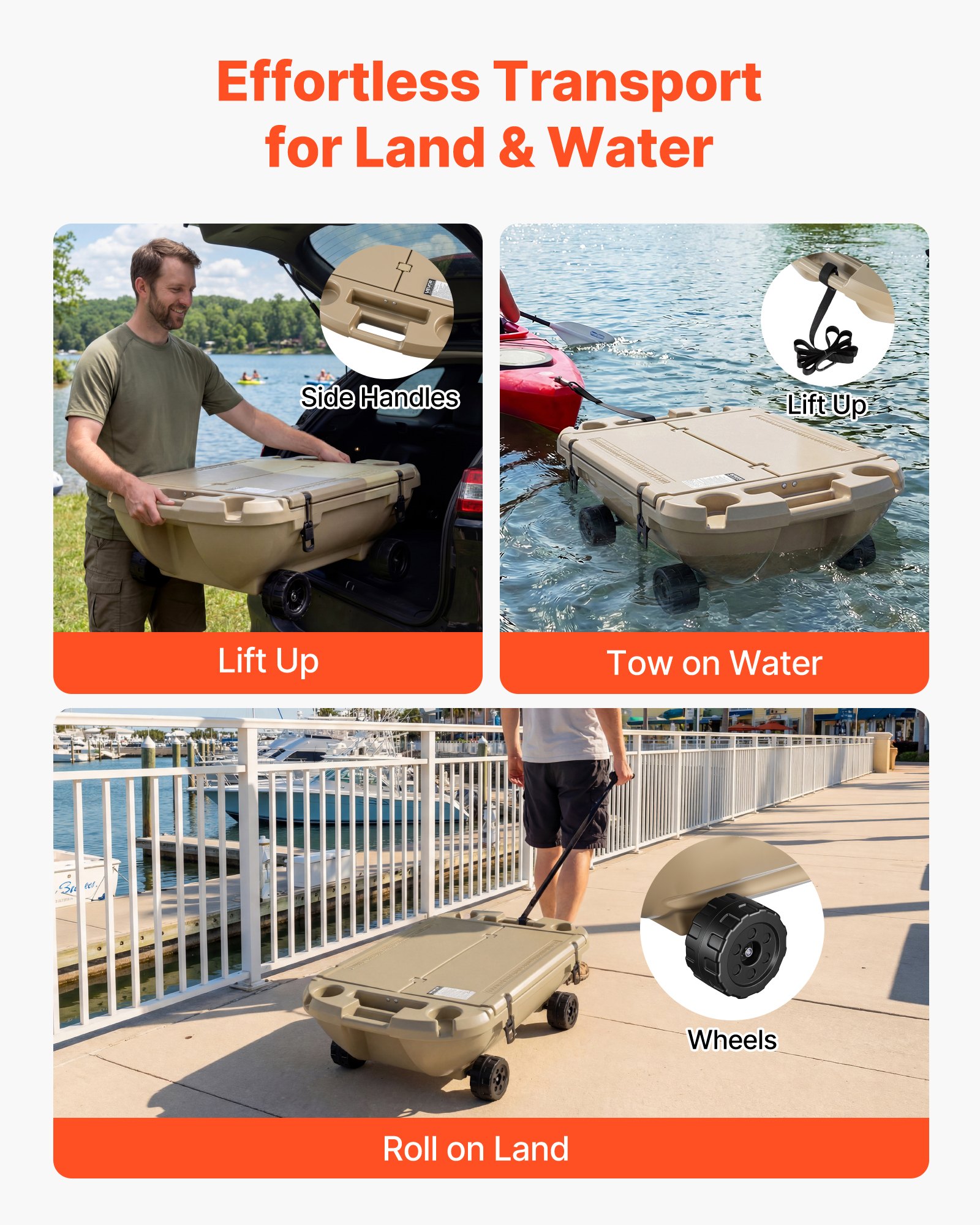 Effortless Transport for Land & Water

Side Handles

Lift Up

Lift Up

Tow on Water

Wheels

Roll on Land