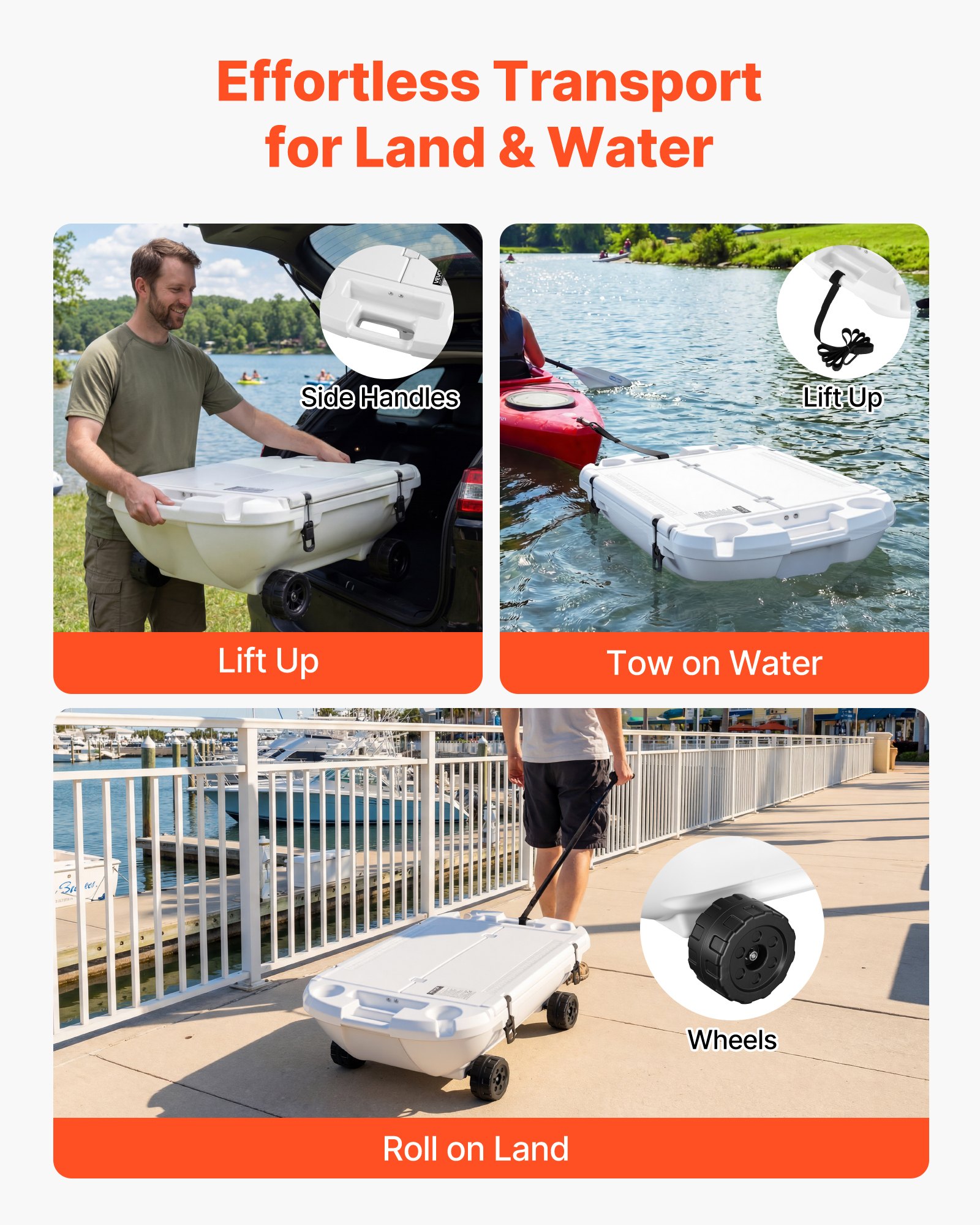 Effortless Transport for Land & Water

Side Handles

Lift Up

Lift Up

Tow on Water

Wheels

Roll on Land