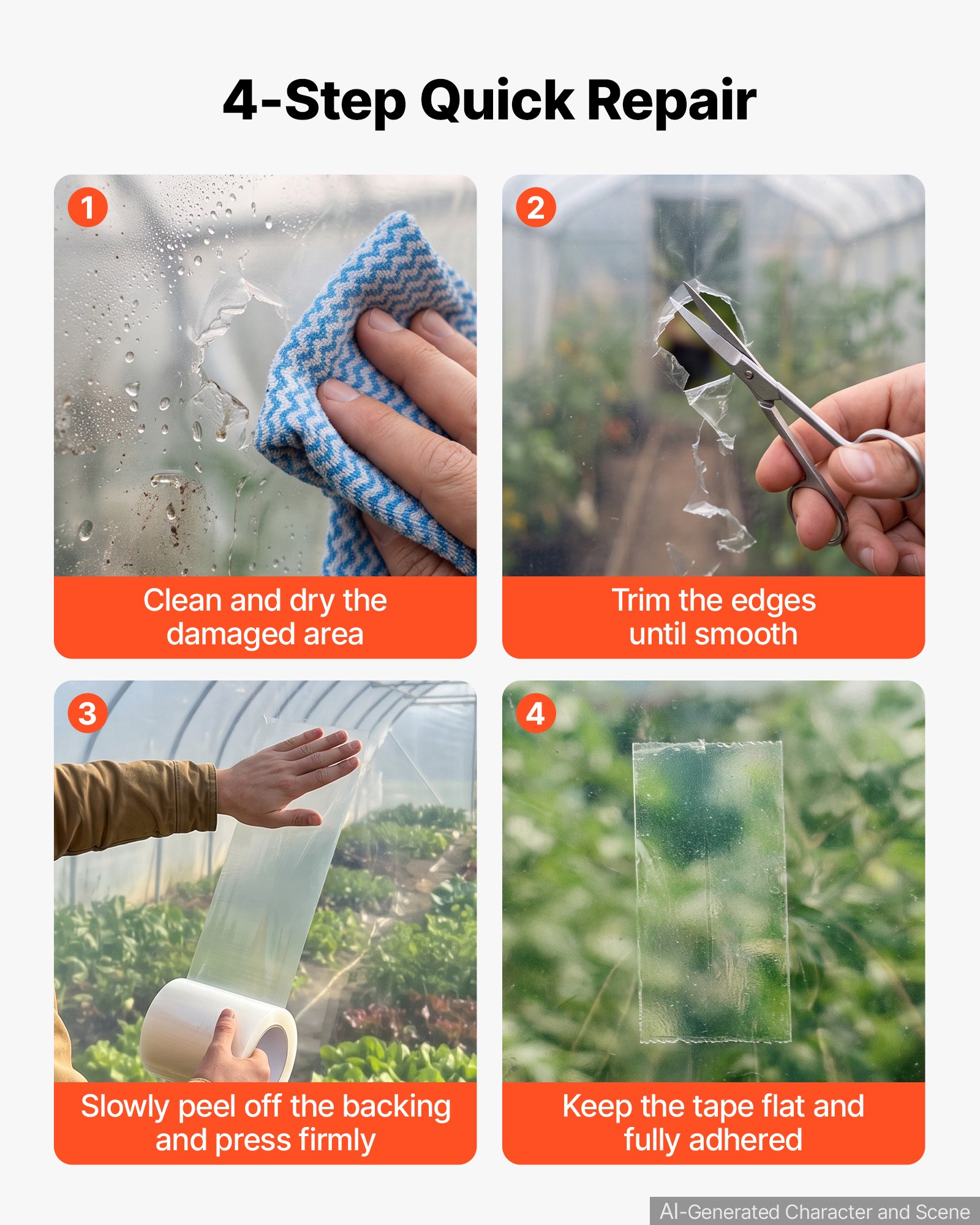 4-Step Quick Repair

1

Clean and dry the damaged area

2

Trim the edges until smooth

3

Slowly peel off the backing and press firmly

4

Keep the tape flat and fully adhered

AI-Generated Character and Scene