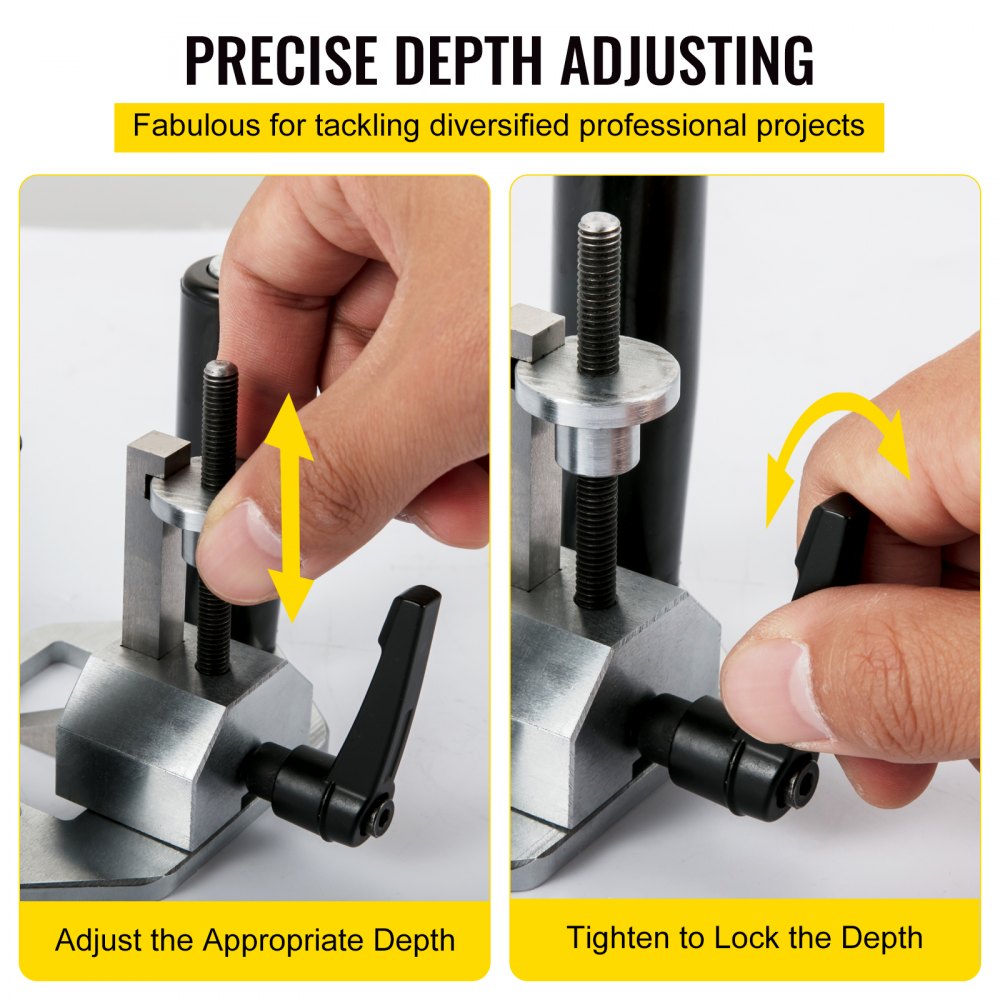 PRECISE DEPTH ADJUSTING

Fabulous for tackling diversified professional projects

Adjust the Appropriate Depth

Tighten to Lock the Depth