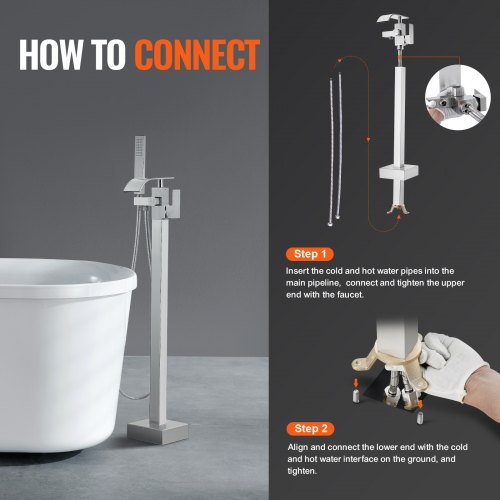 HOW TO CONNECT

Step 1

Insert the cold and hot water pipes into the main pipeline, connect and tighten the upper end with the faucet.

Step 2

Align and connect the lower end with the cold and hot water interface on the ground, and tighten.