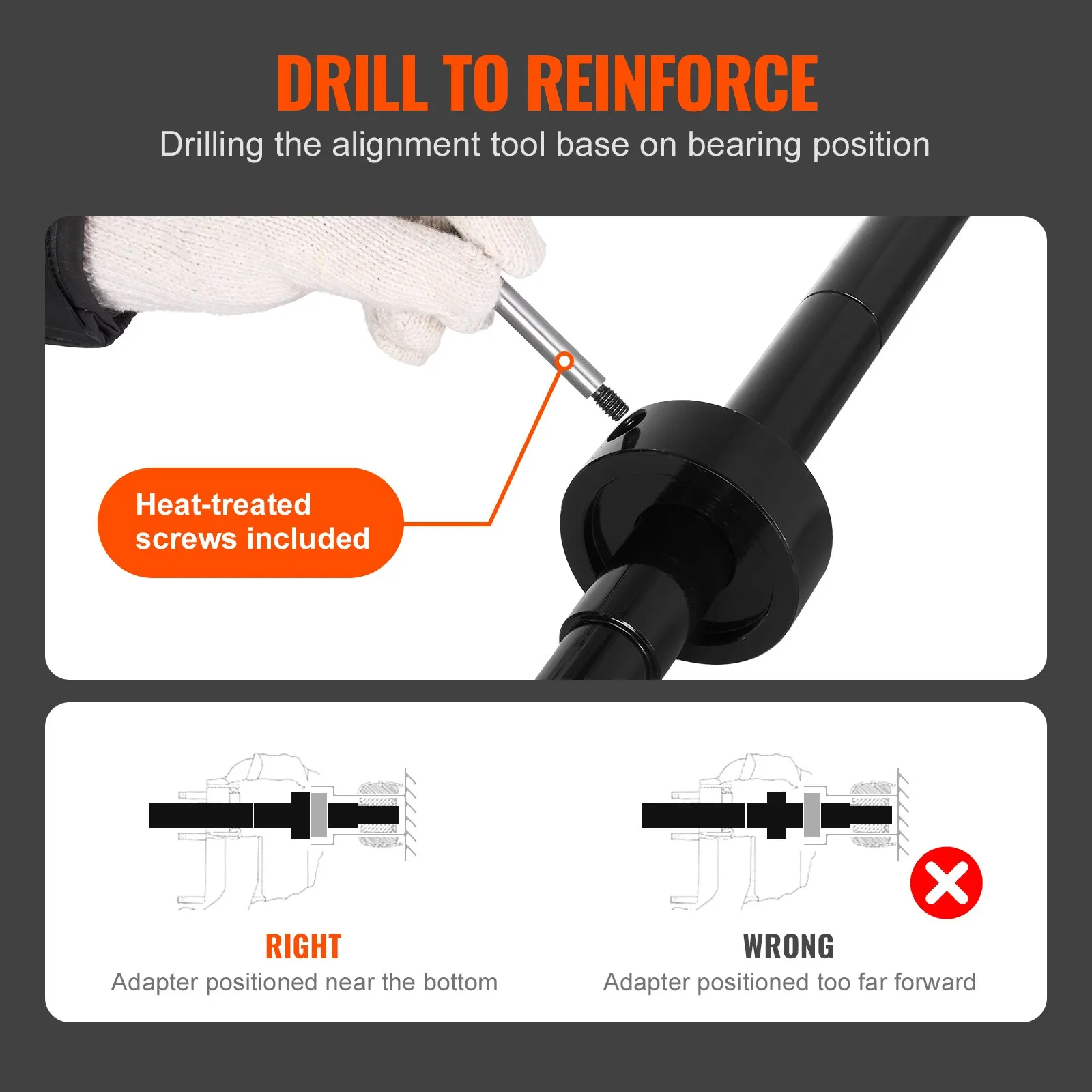 DRILL TO REINFORCE
Drilling the alignment tool base on bearing position

Heat-treated screws included

RIGHT
Adapter positioned near the bottom

WRONG
Adapter positioned too far forward