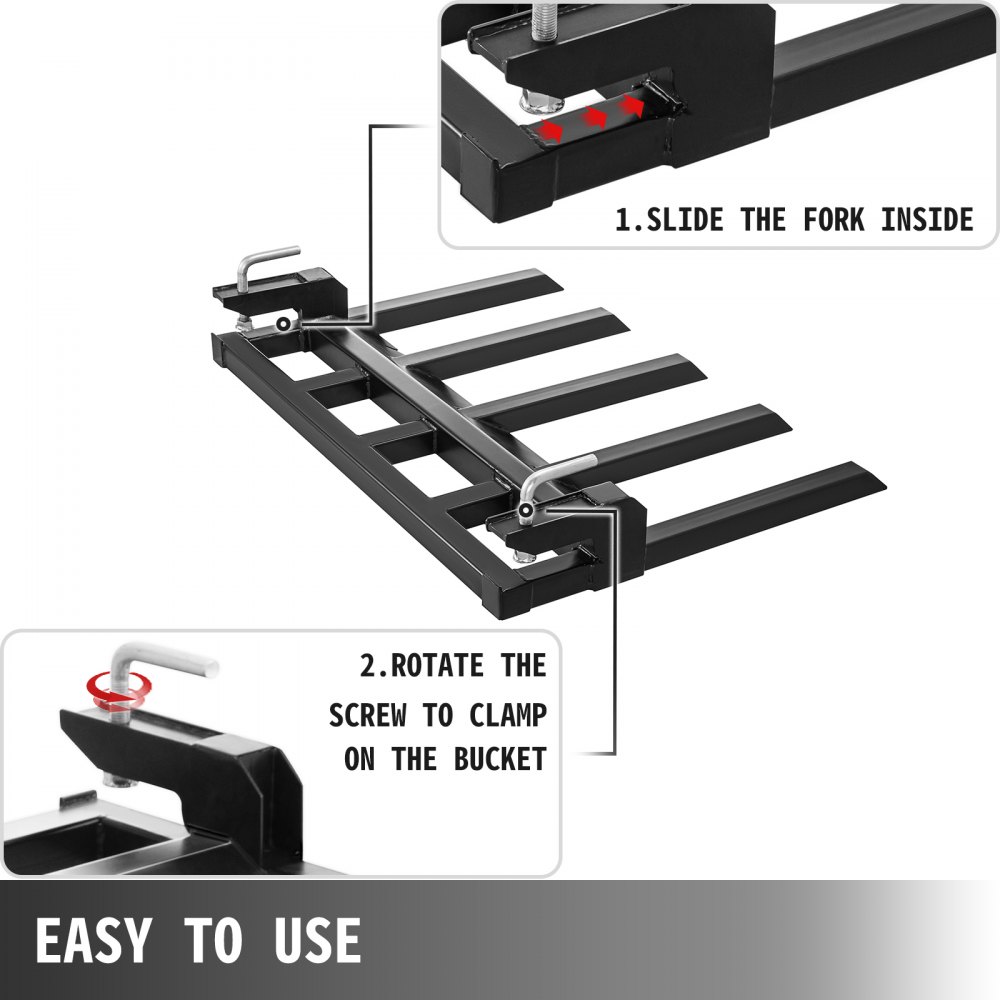 1.SLIDE THE FORK INSIDE

2.ROTATE THE SCREW TO CLAMP ON THE BUCKET

EASY TO USE