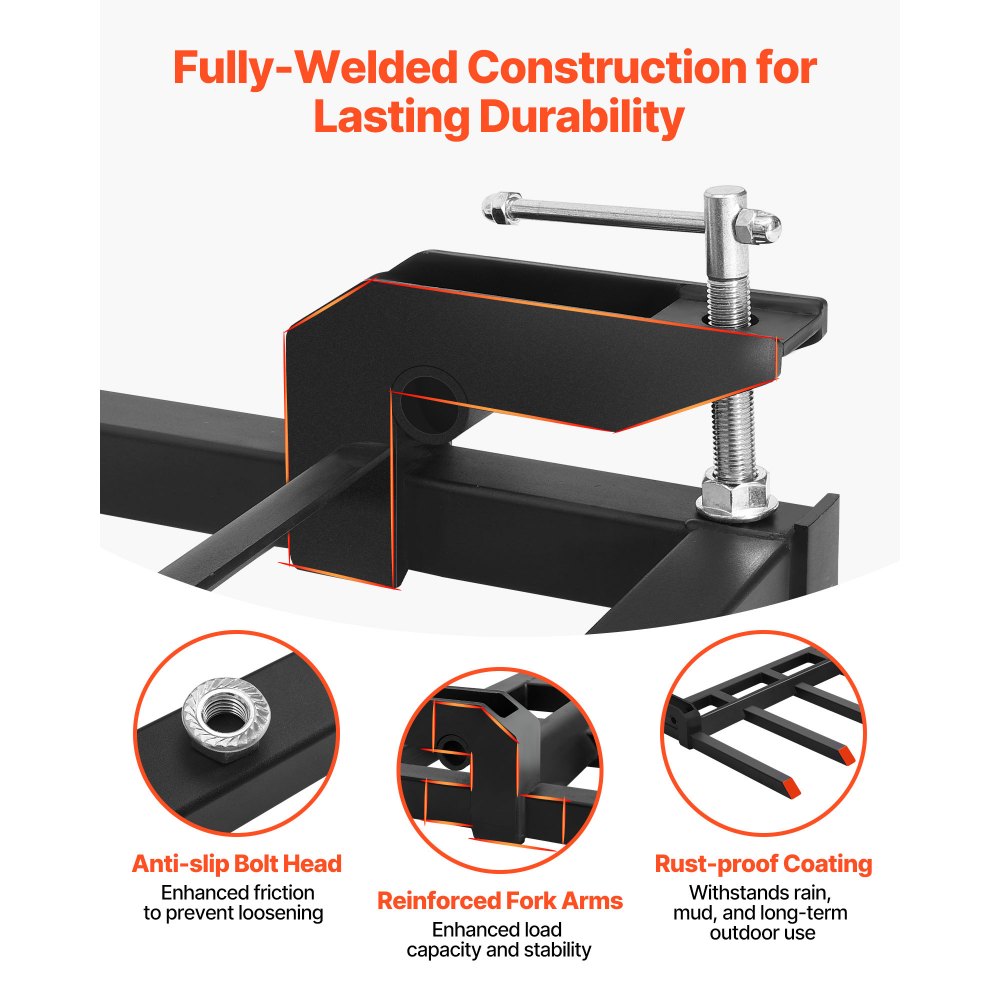 Fully-Welded Construction for Lasting Durability

Anti-slip Bolt Head
Enhanced friction to prevent loosening

Reinforced Fork Arms
Enhanced load capacity and stability

Rust-proof Coating
Withstands rain, mud, and long-term outdoor use