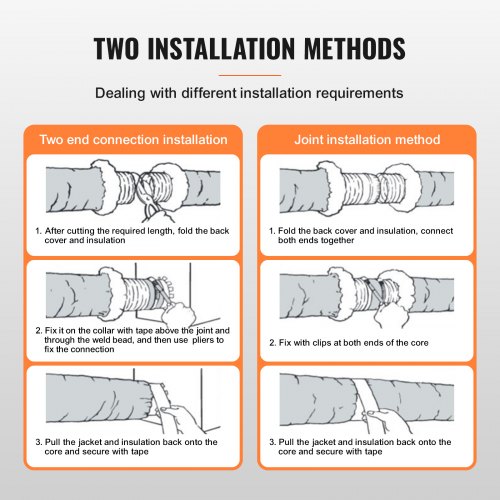 TWO INSTALLATION METHODS

Dealing with different installation requirements

Two end connection installation

1. After cutting the required length, fold the back cover and insulation

2. Fix it on the collar with tape above the joint and through the weld bead, and then use pliers to fix the connection

3. Pull the jacket and insulation back onto the core and secure with tape

Joint installation method

1. Fold the back cover and insulation, connect both ends together

2. Fix with clips at both ends of the core

3. Pull the jacket and insulation back onto the core and secure with tape