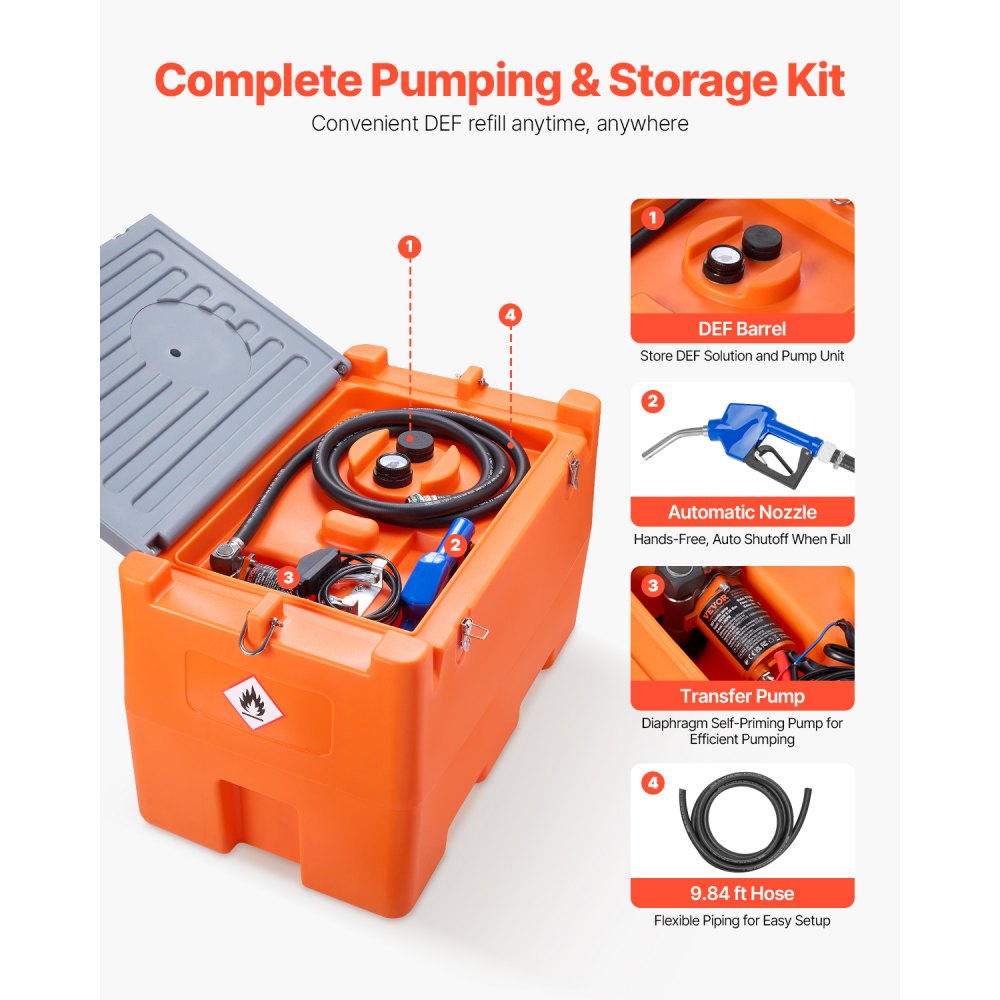 Complete Pumping & Storage Kit
Convenient DEF refill anytime, anywhere

1
4
2
3

1
DEF Barrel
Store DEF Solution and Pump Unit

2
Automatic Nozzle
Hands-Free, Auto Shutoff When Full

3
VEVOR
Transfer Pump
Diaphragm Self-Priming Pump for Efficient Pumping

4
9.84 ft Hose
Flexible Piping for Easy Setup