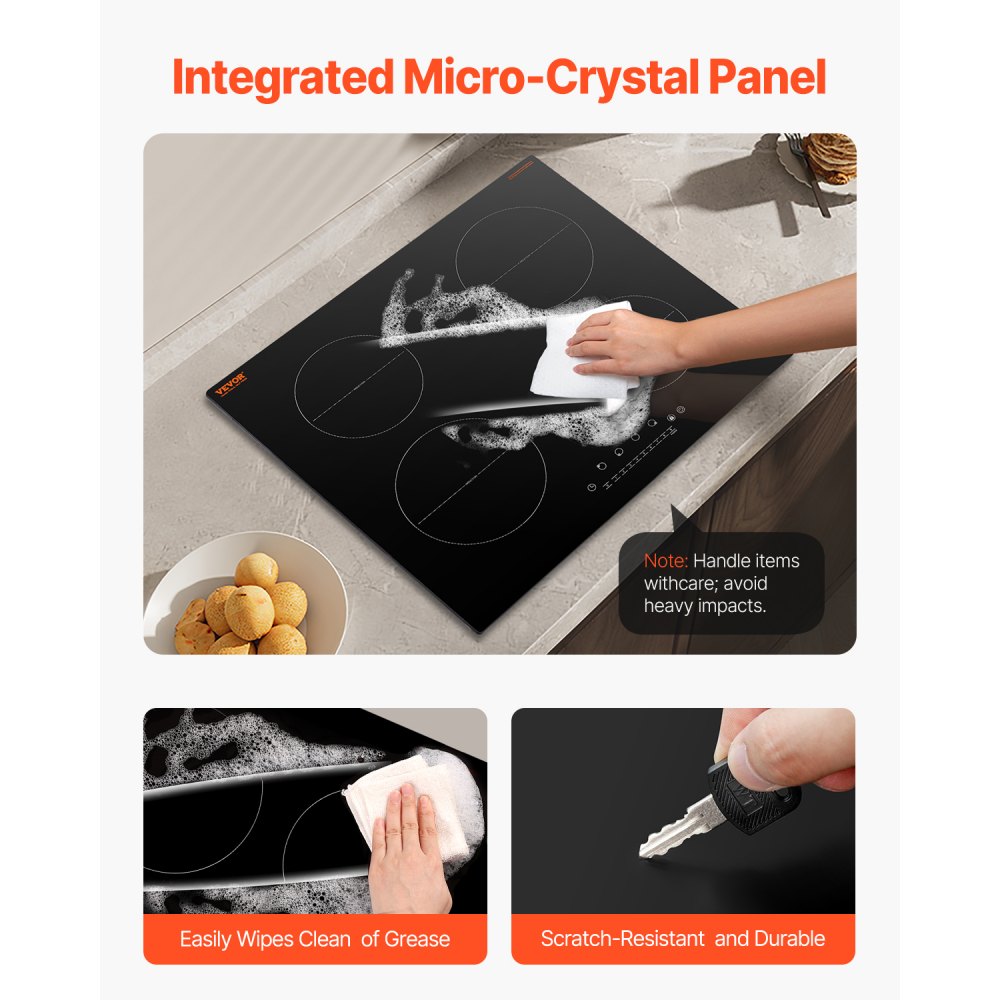 Integrated Micro-Crystal Panel

VEVOR

Note: Handle items withcare; avoid heavy impacts.

Easily Wipes Clean of Grease

Scratch-Resistant and Durable