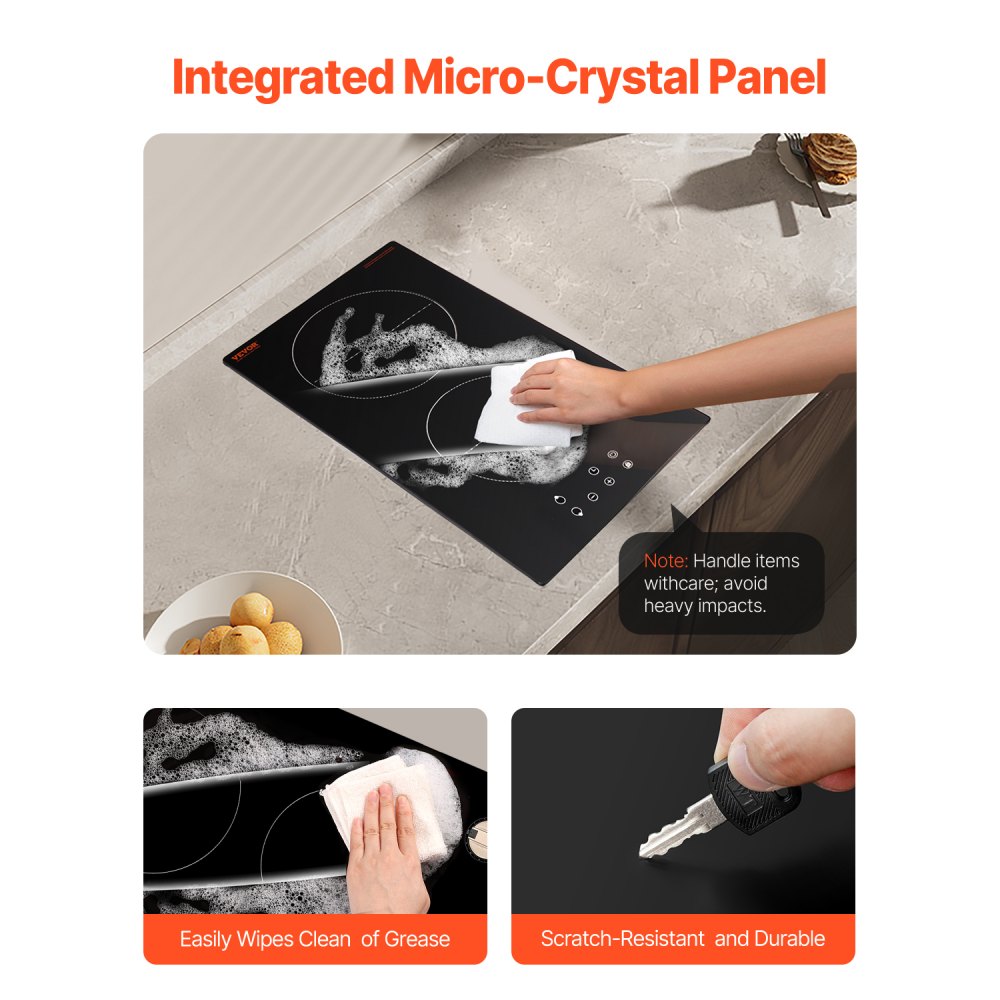 Integrated Micro-Crystal Panel

VEVOR

Note: Handle items withcare; avoid heavy impacts.

Easily Wipes Clean of Grease

Scratch-Resistant and Durable