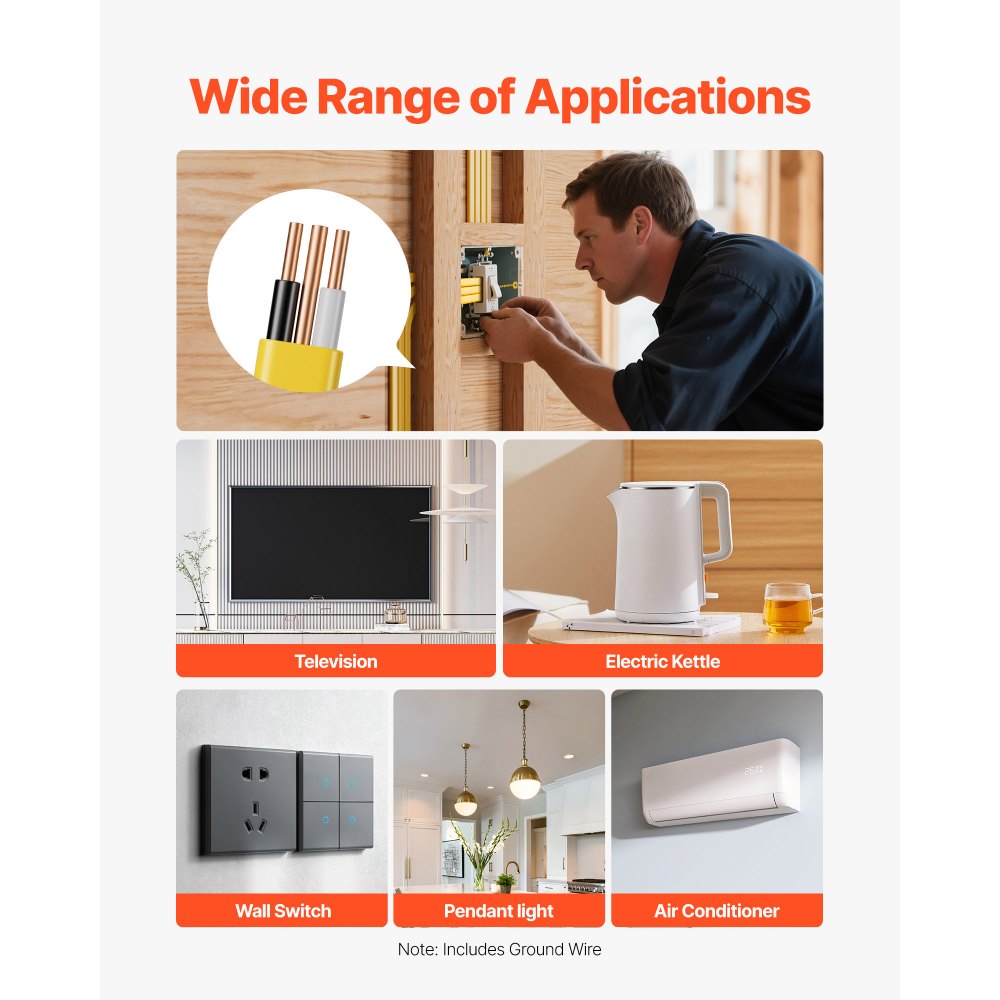 Wide Range of Applications

Television

Electric Kettle

Wall Switch

Pendant light

Air Conditioner

Note: Includes Ground Wire