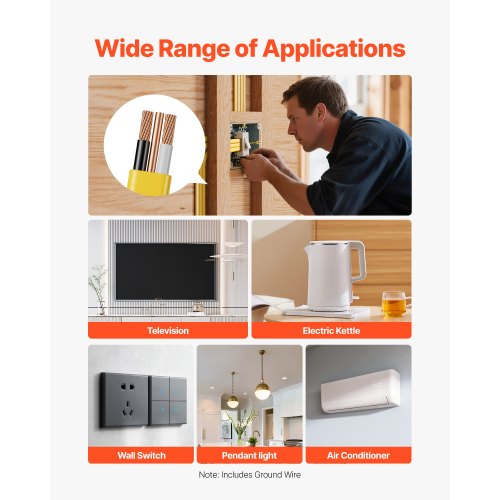 Wide Range of Applications

Television

Electric Kettle

Wall Switch

Pendant light

Air Conditioner

Note: Includes Ground Wire