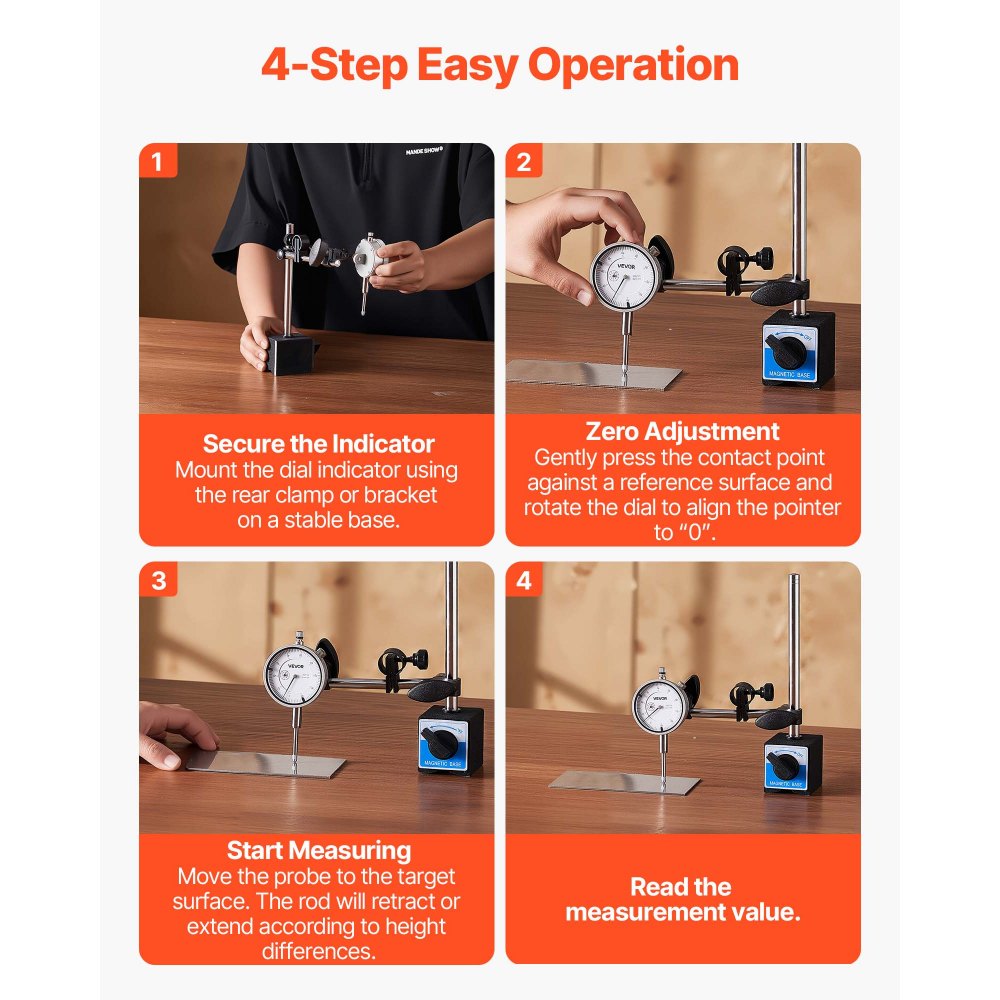 4-Step Easy Operation

1

MANDE SHOW

Secure the Indicator
Mount the dial indicator using the rear clamp or bracket on a stable base.

2

VEVOR

MAGNETIC BASE

Zero Adjustment
Gently press the contact point against a reference surface and rotate the dial to align the pointer to "0".

3

VEVOR

MAGNETIC BASE

Start Measuring
Move the probe to the target surface. The rod will retract or extend according to height differences.

4

VEVOR

MAGNETIC BASE

Read the measurement value.