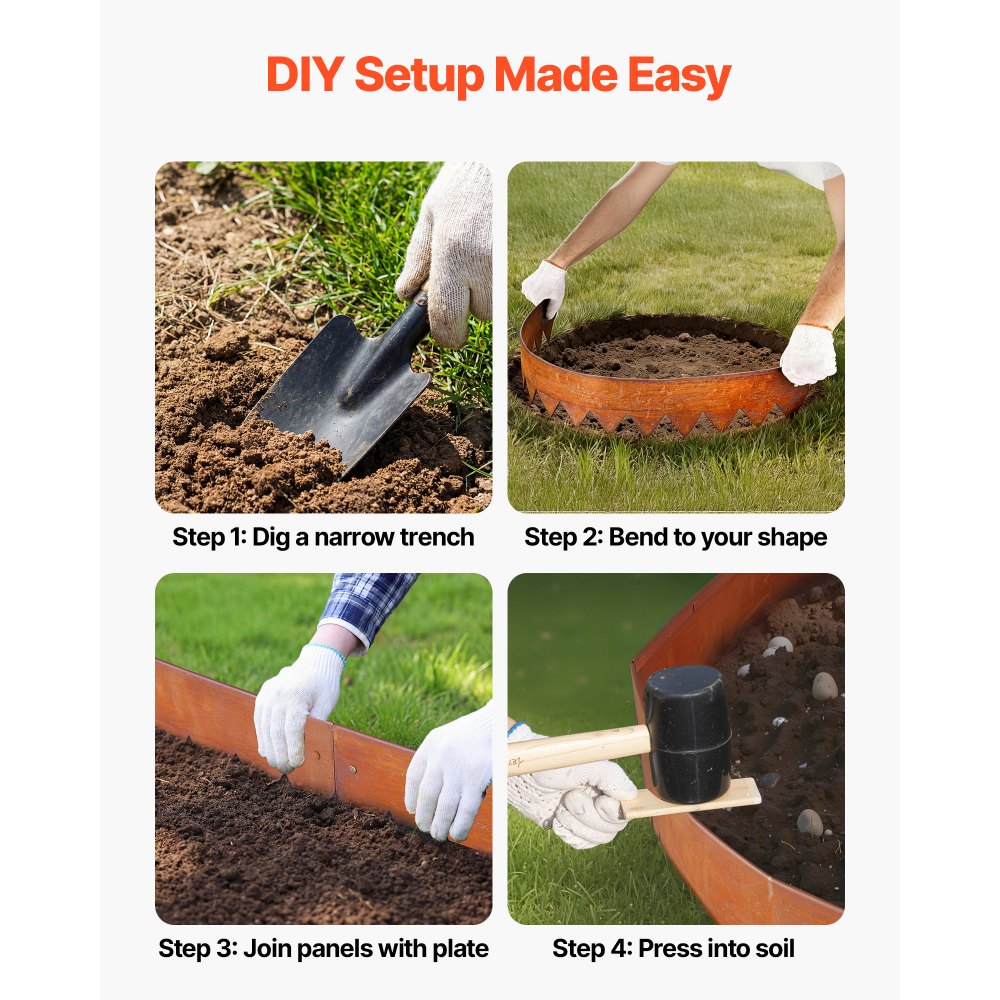 DIY Setup Made Easy

Step 1: Dig a narrow trench

Step 2: Bend to your shape

Step 3: Join panels with plate

Step 4: Press into soil