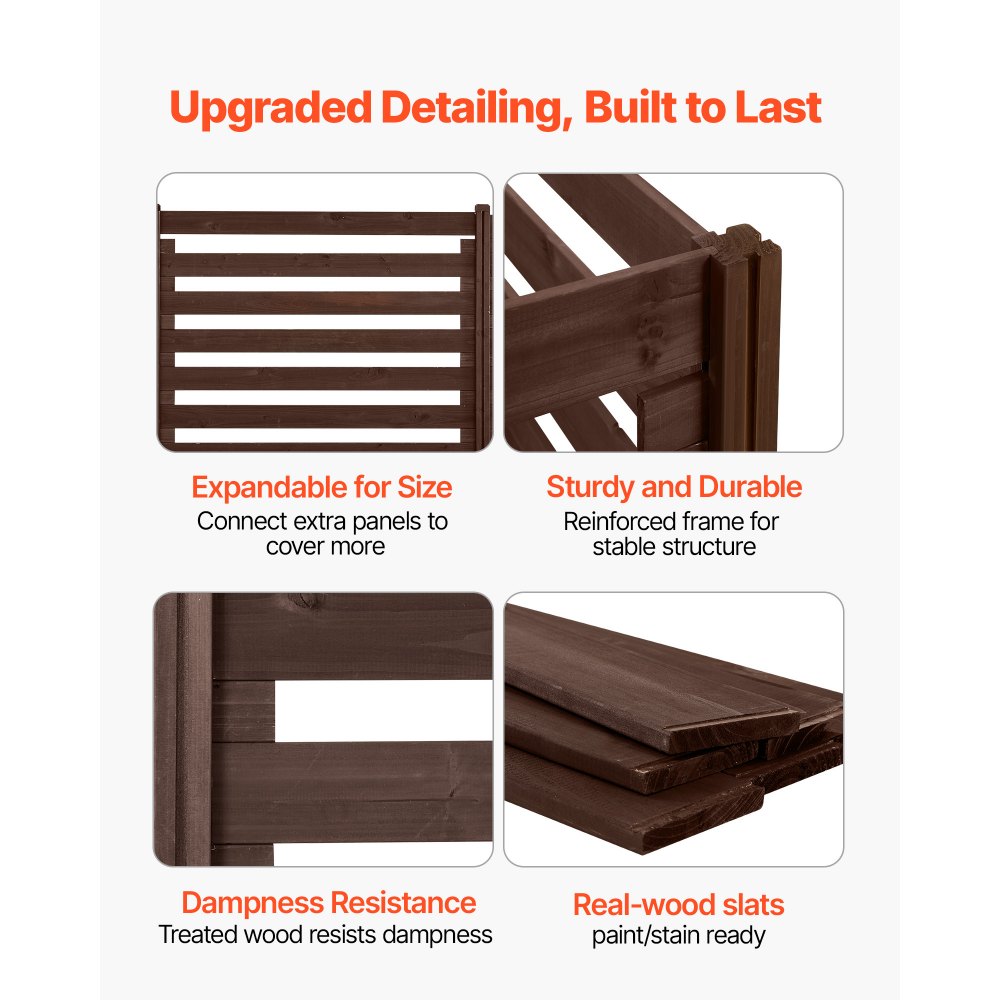 Upgraded Detailing, Built to Last

Expandable for Size
Connect extra panels to cover more

Sturdy and Durable
Reinforced frame for stable structure

Dampness Resistance
Treated wood resists dampness

Real-wood slats
paint/stain ready