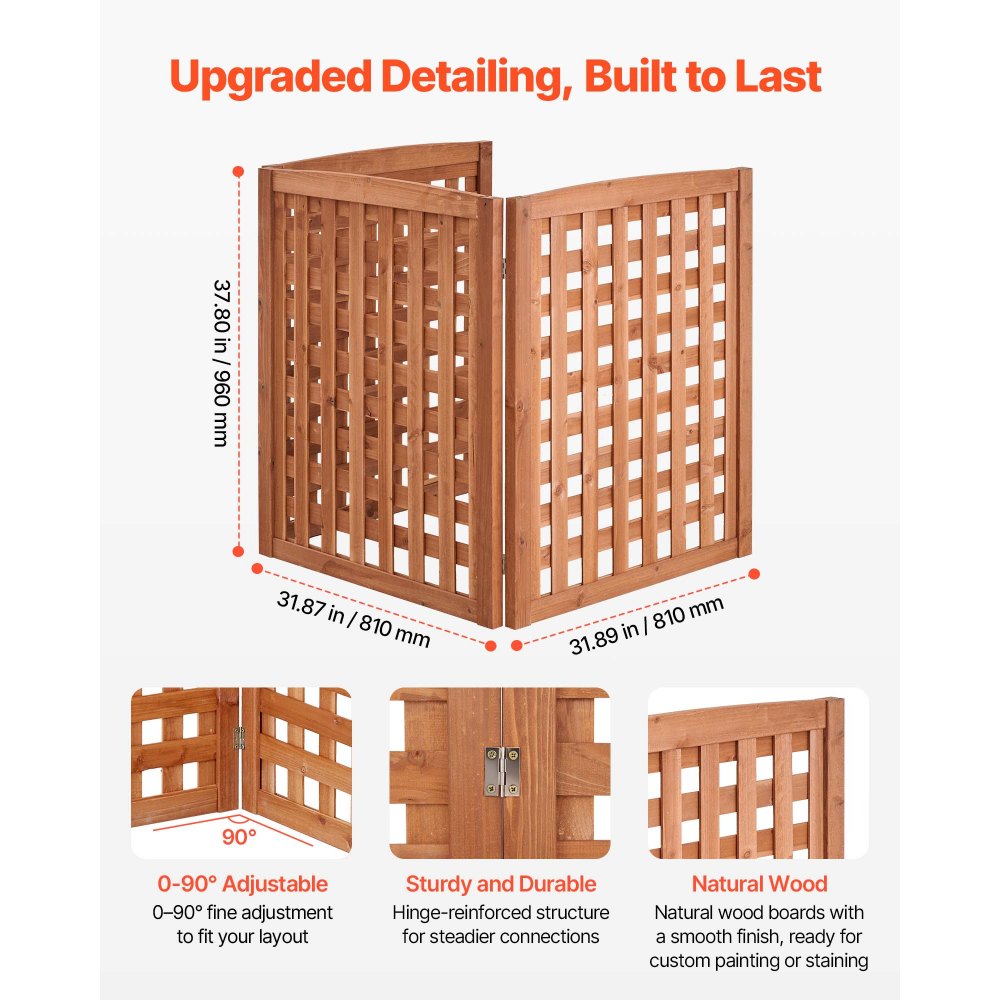 Upgraded Detailing, Built to Last

37.80 in / 960 mm

31.87 in / 810 mm

31.89 in / 810 mm

90°

0-90° Adjustable
0–90° fine adjustment to fit your layout

Sturdy and Durable
Hinge-reinforced structure for steadier connections

Natural Wood
Natural wood boards with a smooth finish, ready for custom painting or staining