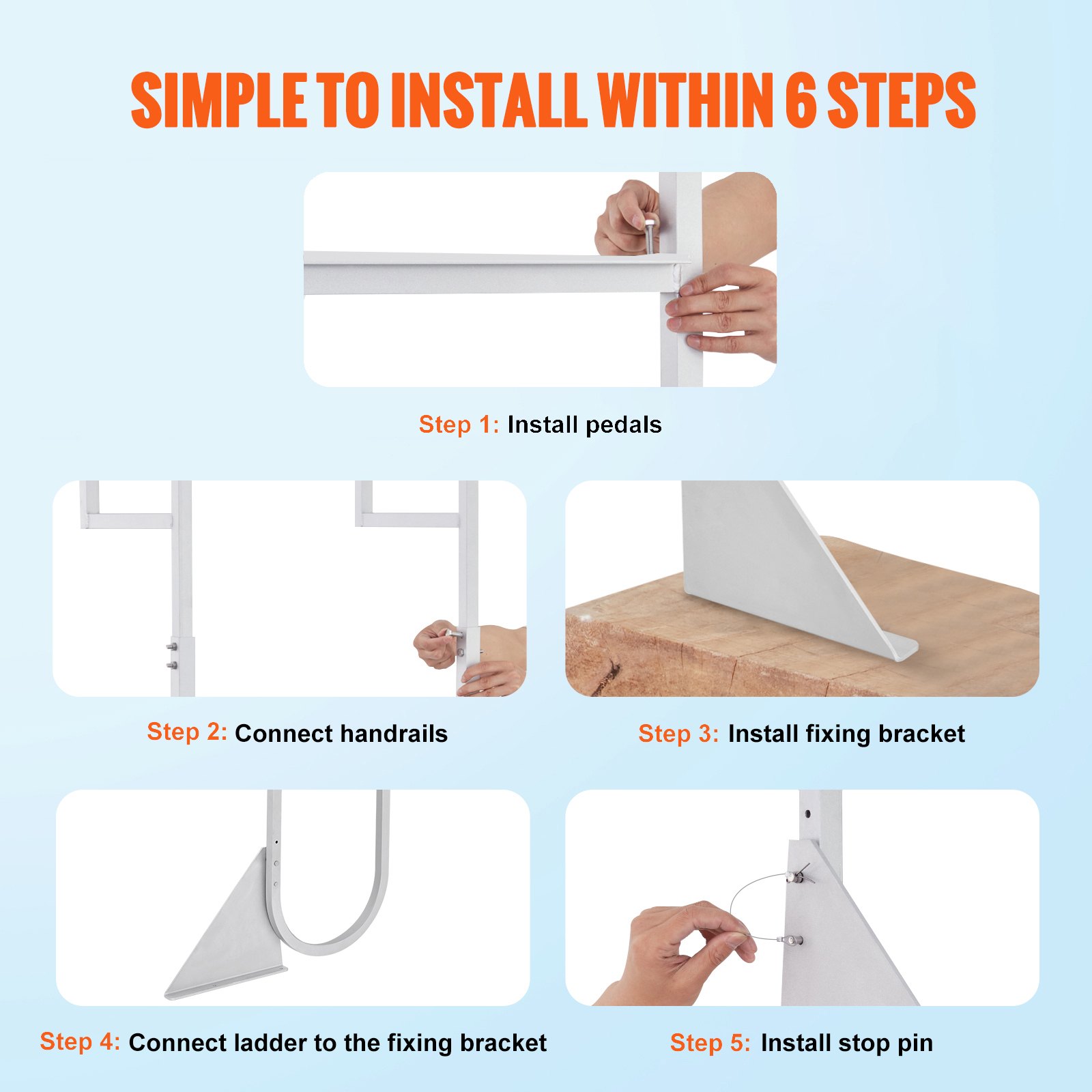 SIMPLE TO INSTALL WITHIN 6 STEPS

Step 1: Install pedals

Step 2: Connect handrails

Step 3: Install fixing bracket

Step 4: Connect ladder to the fixing bracket

Step 5: Install stop pin