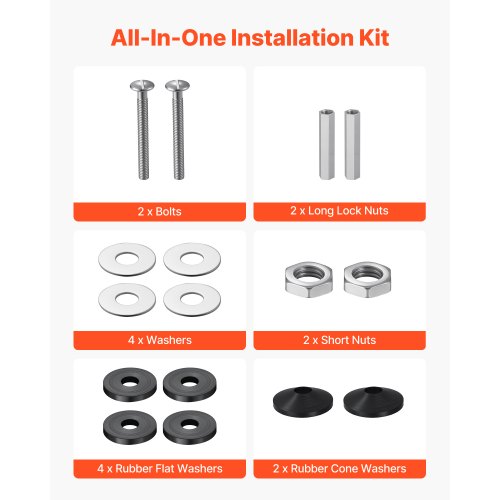 All-In-One Installation Kit

2 x Bolts

2 x Long Lock Nuts

4 x Washers

2 x Short Nuts

4 x Rubber Flat Washers

2 x Rubber Cone Washers