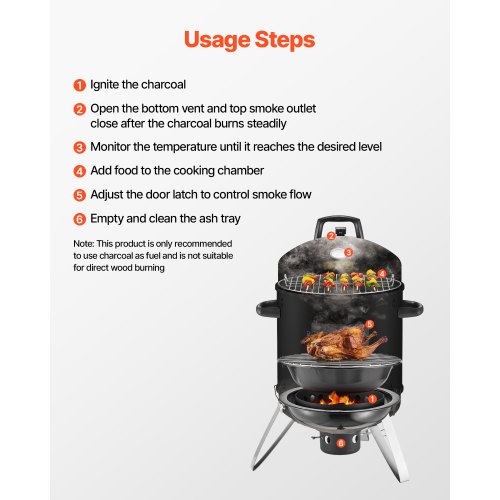 Usage Steps

1 Ignite the charcoal

2 Open the bottom vent and top smoke outlet close after the charcoal burns steadily

3 Monitor the temperature until it reaches the desired level

4 Add food to the cooking chamber

5 Adjust the door latch to control smoke flow

6 Empty and clean the ash tray

Note: This product is only recommended to use charcoal as fuel and is not suitable for direct wood burning

2

3

4

5

1

6