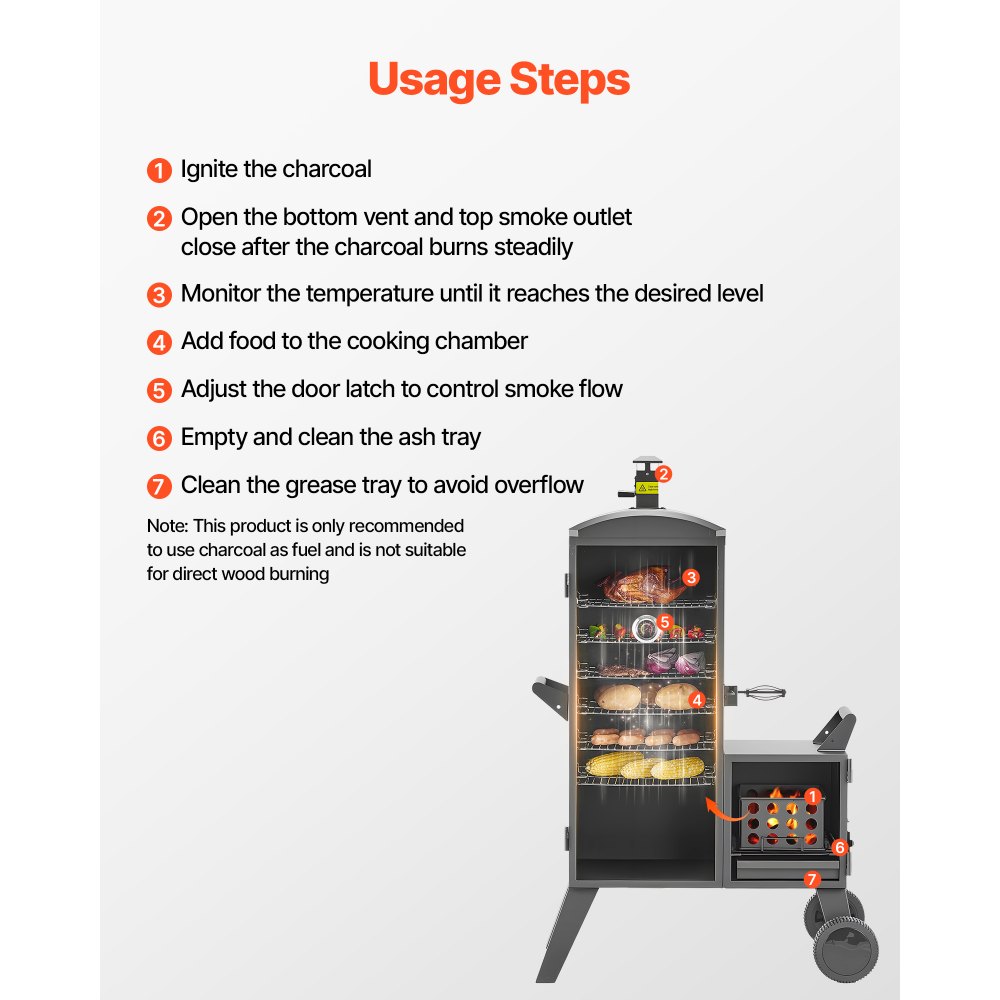 Usage Steps

1 Ignite the charcoal

2 Open the bottom vent and top smoke outlet close after the charcoal burns steadily

3 Monitor the temperature until it reaches the desired level

4 Add food to the cooking chamber

5 Adjust the door latch to control smoke flow

6 Empty and clean the ash tray

7 Clean the grease tray to avoid overflow

Note: This product is only recommended to use charcoal as fuel and is not suitable for direct wood burning

2
3
5
4
1
6
7