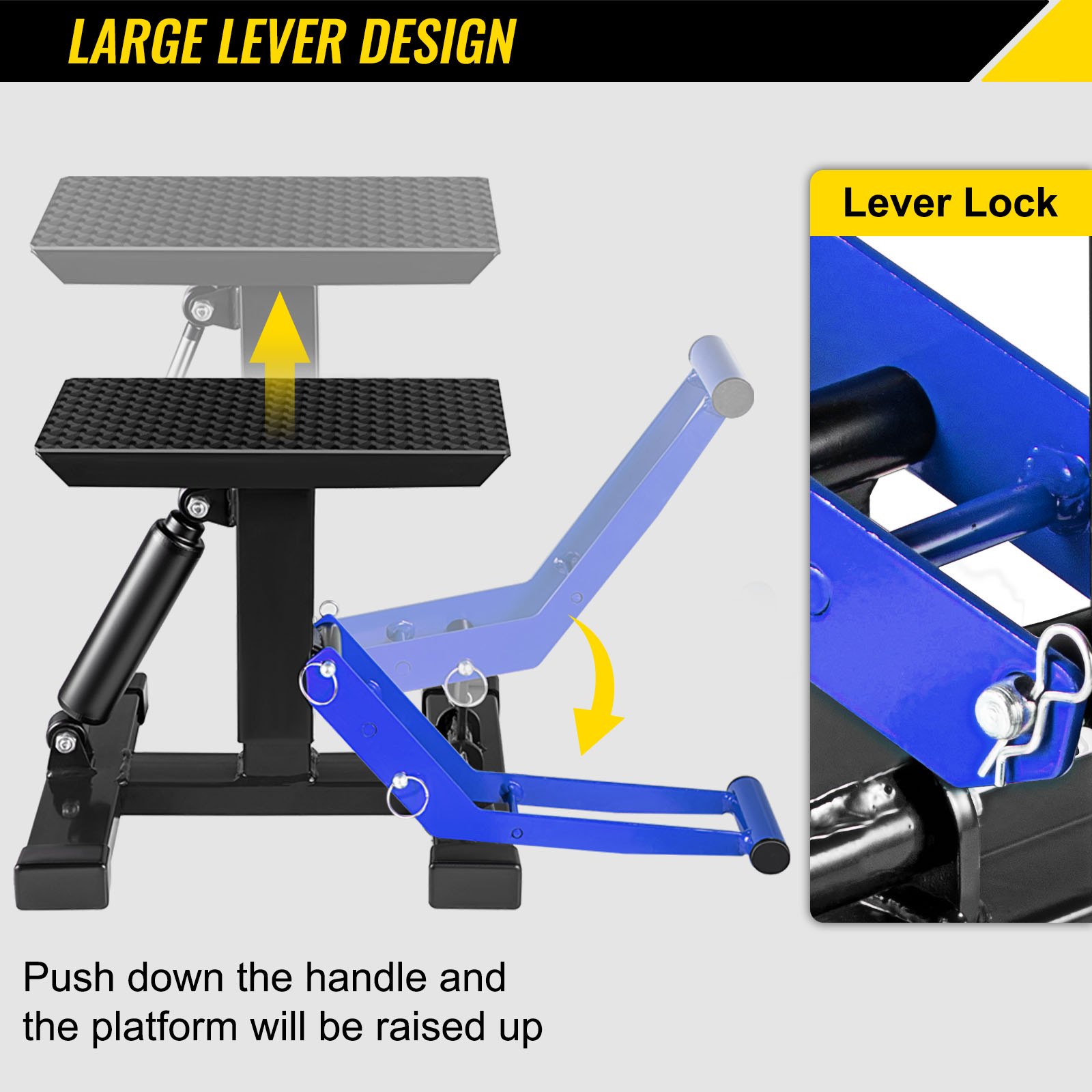 LARGE LEVER DESIGN

Lever Lock

Push down the handle and the platform will be raised up