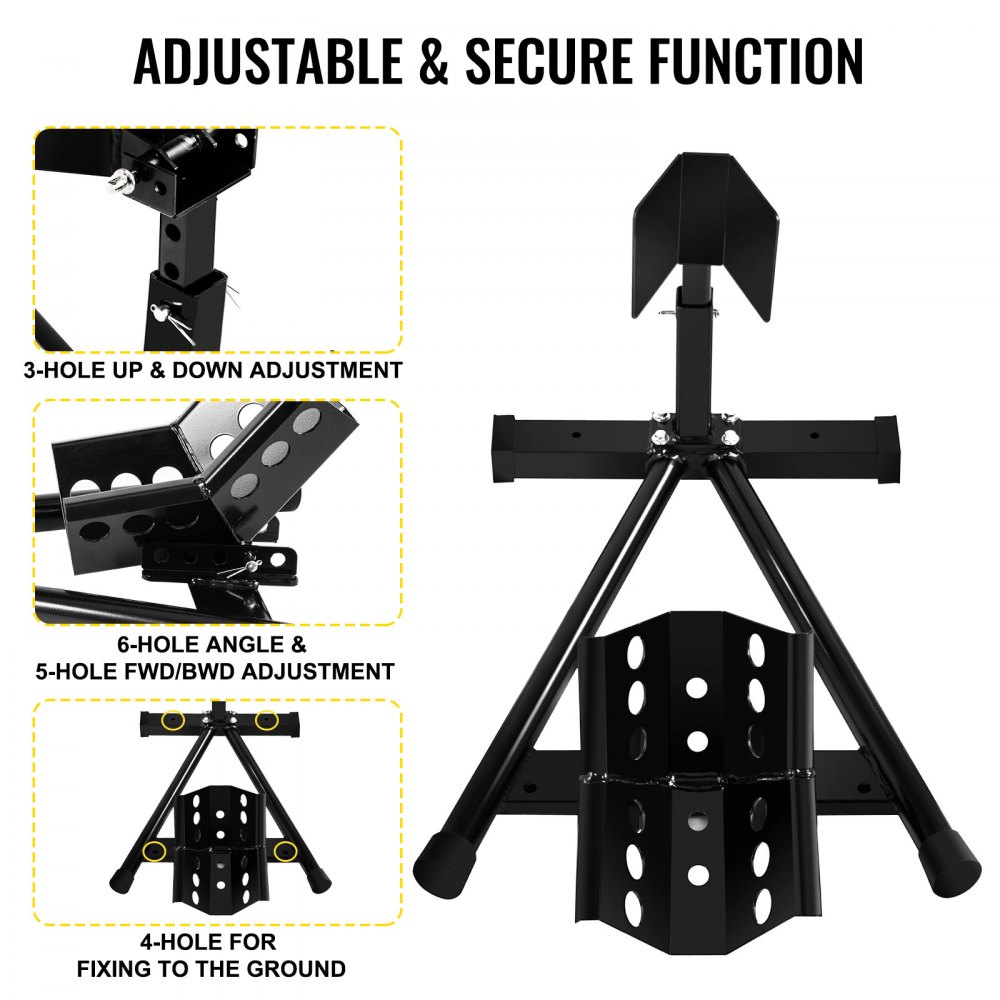 ADJUSTABLE & SECURE FUNCTION

3-HOLE UP & DOWN ADJUSTMENT

6-HOLE ANGLE &
5-HOLE FWD/BWD ADJUSTMENT

4-HOLE FOR
FIXING TO THE GROUND