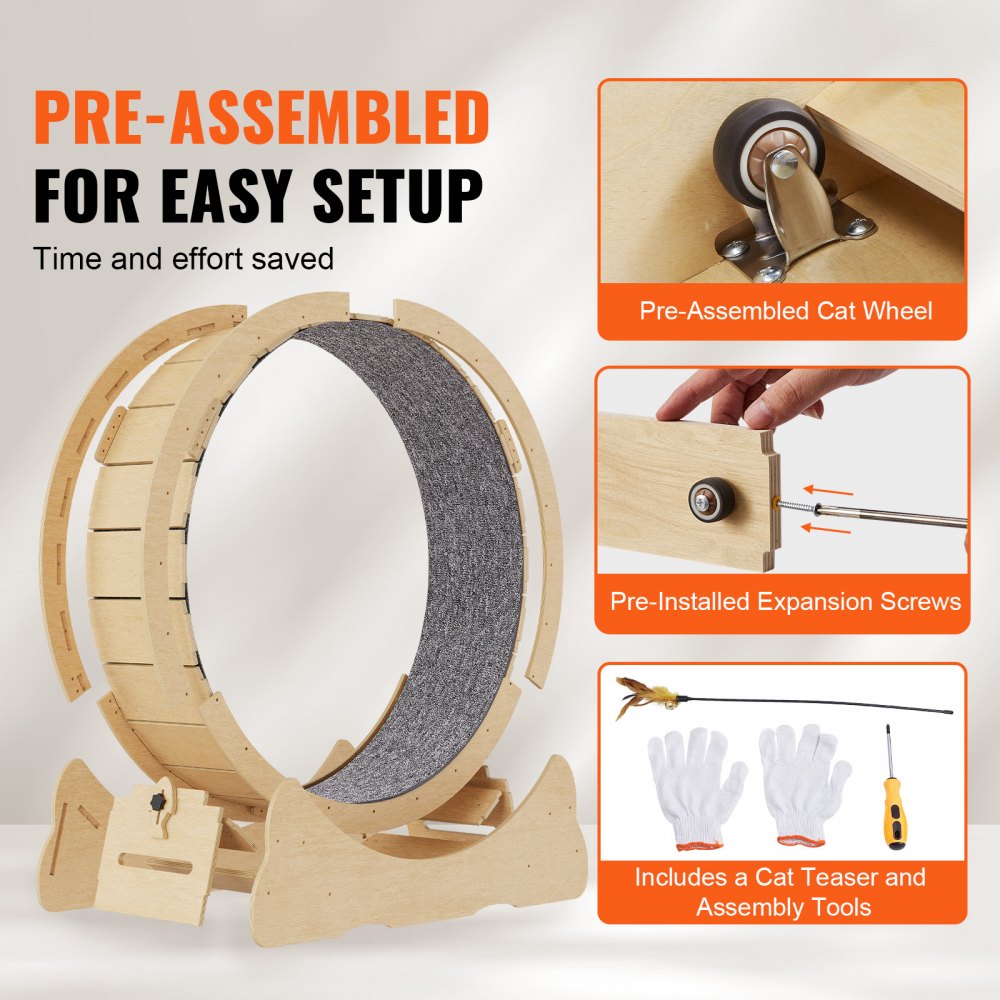 PRE-ASSEMBLED
FOR EASY SETUP
Time and effort saved

Pre-Assembled Cat Wheel

Pre-Installed Expansion Screws

Includes a Cat Teaser and Assembly Tools