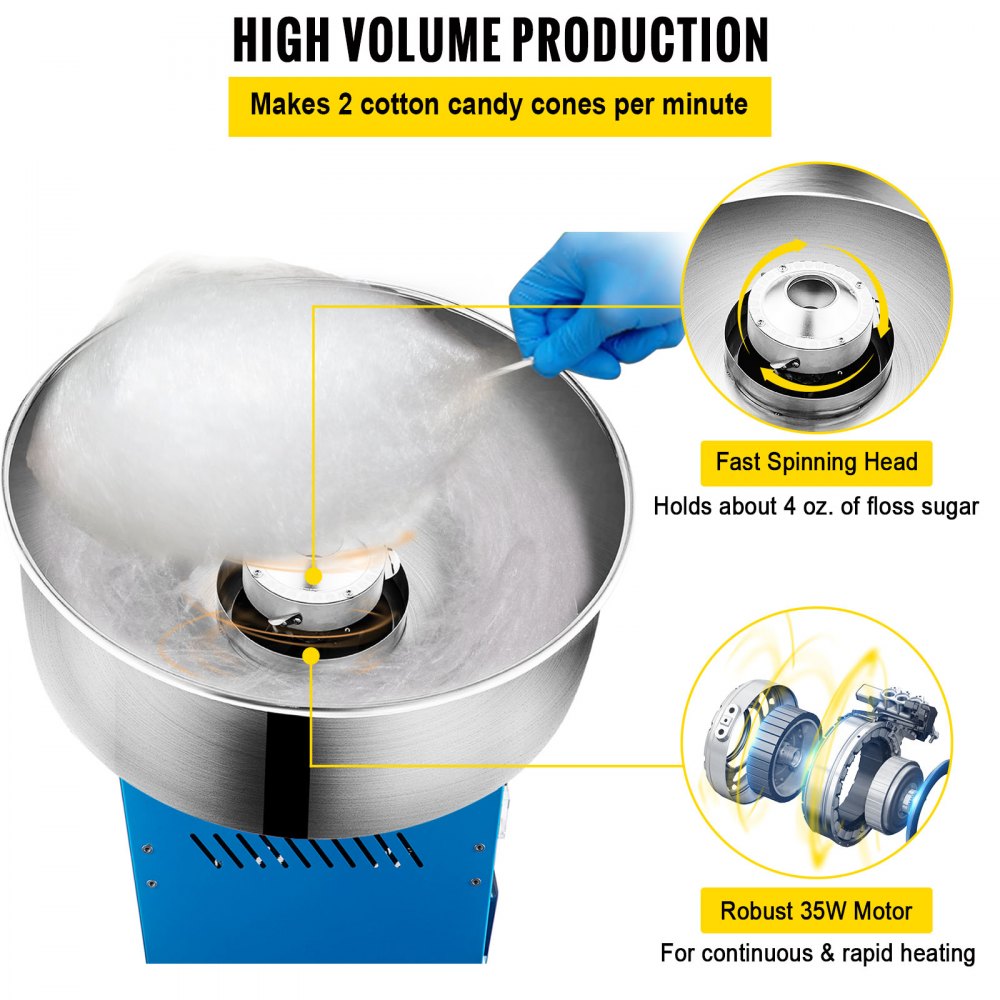 HIGH VOLUME PRODUCTION

Makes 2 cotton candy cones per minute

Fast Spinning Head

Holds about 4 oz. of floss sugar

Robust 35W Motor

For continuous & rapid heating