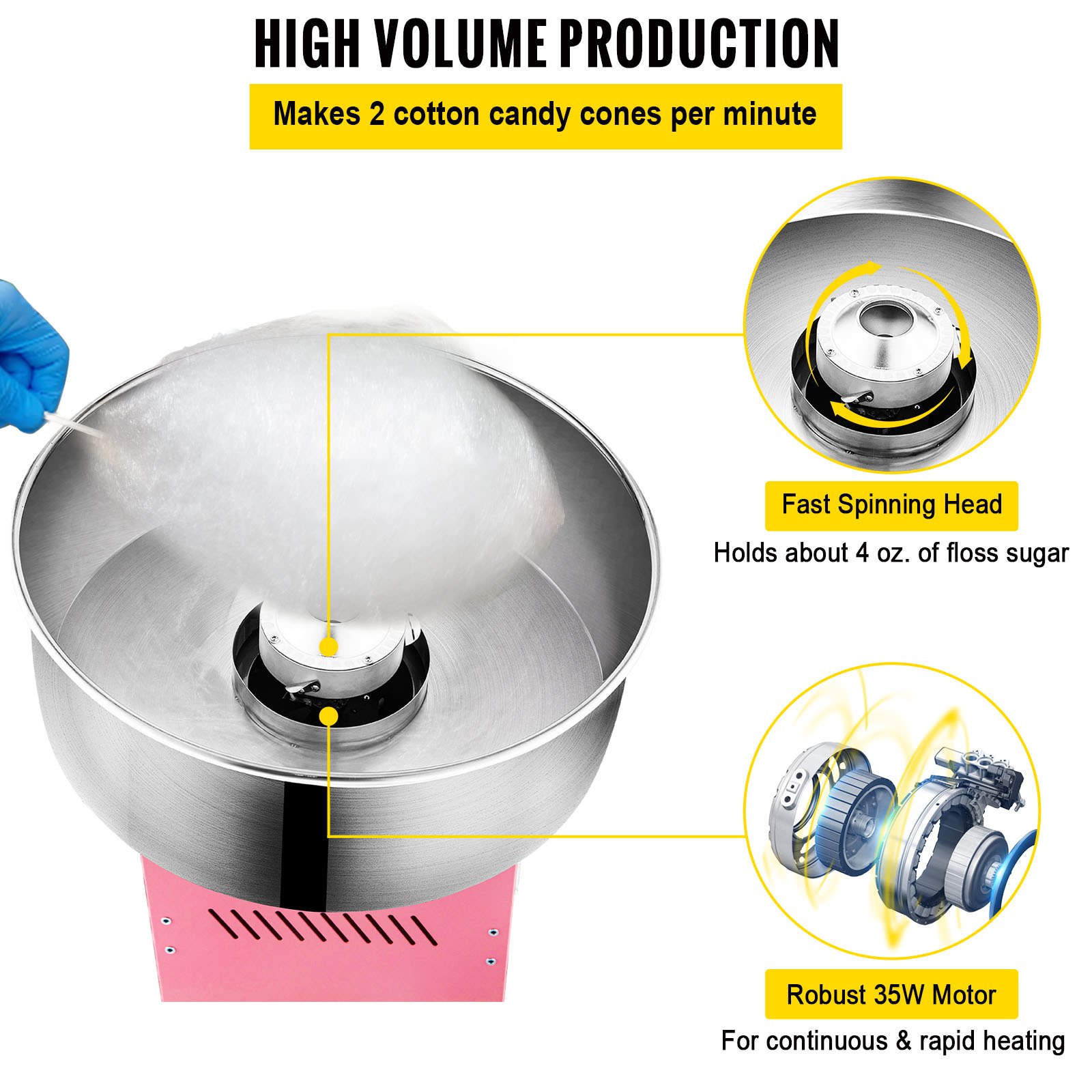 HIGH VOLUME PRODUCTION

Makes 2 cotton candy cones per minute

Fast Spinning Head

Holds about 4 oz. of floss sugar

Robust 35W Motor

For continuous & rapid heating