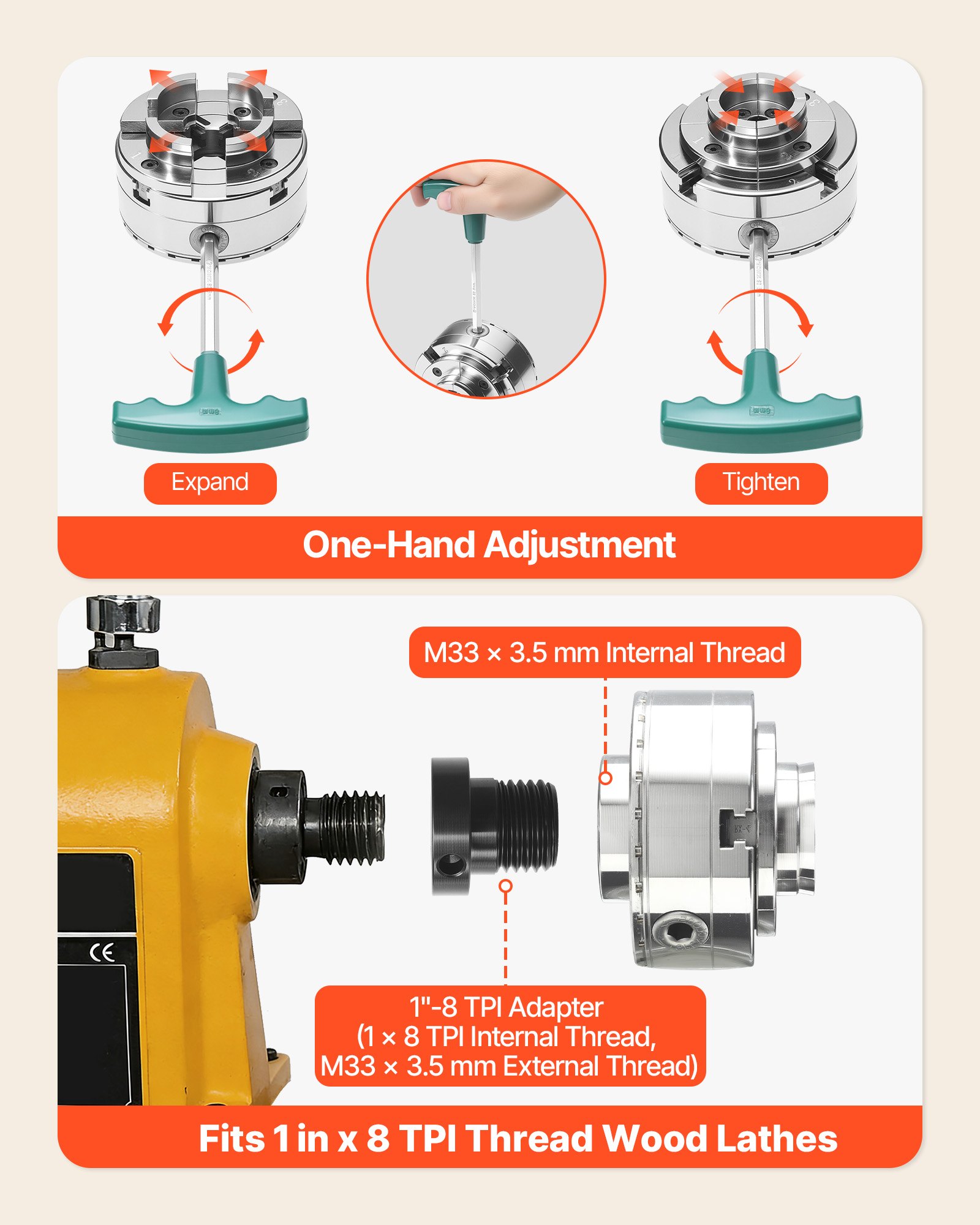 Expand

Tighten

One-Hand Adjustment

M33 × 3.5 mm Internal Thread

CE

1"-8 TPI Adapter
(1 × 8 TPI Internal Thread,
M33 × 3.5 mm External Thread)

Fits 1 in x 8 TPI Thread Wood Lathes