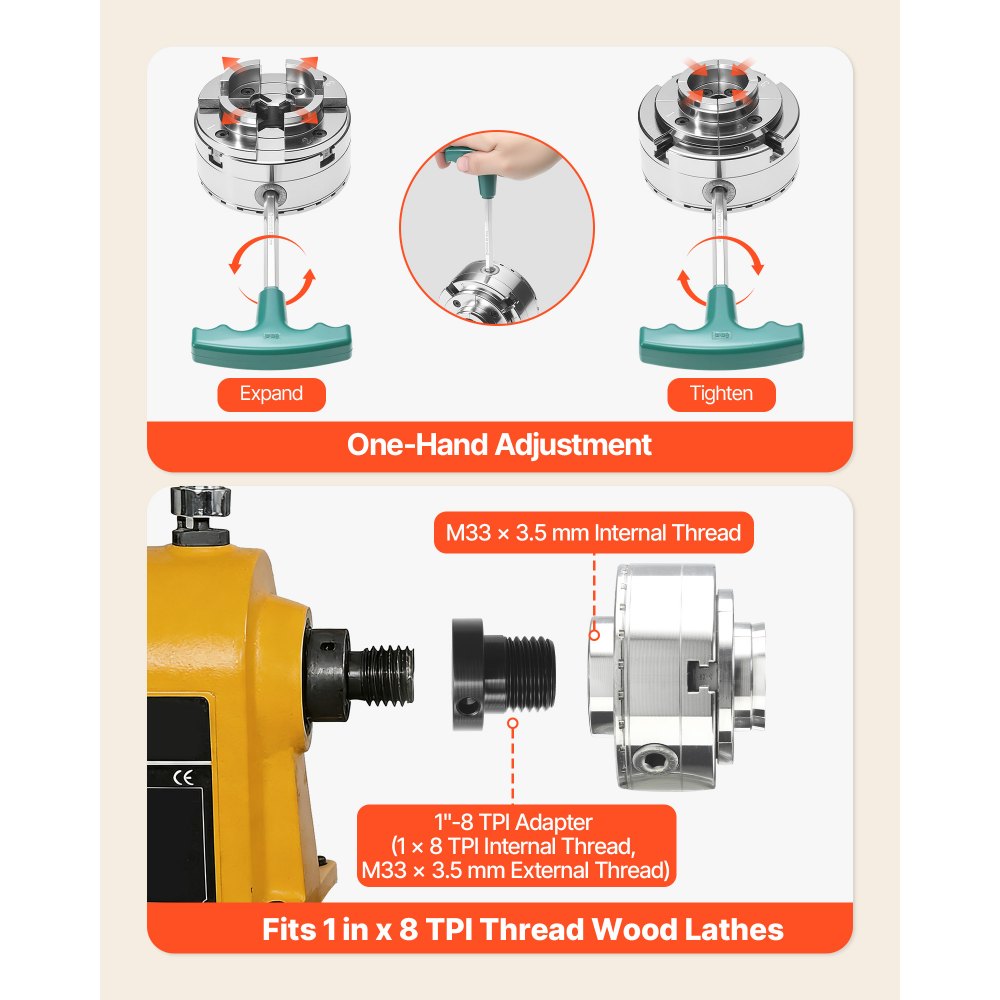 Expand

Tighten

One-Hand Adjustment

M33 × 3.5 mm Internal Thread

CE

1"-8 TPI Adapter
(1 × 8 TPI Internal Thread,
M33 × 3.5 mm External Thread)

Fits 1 in x 8 TPI Thread Wood Lathes