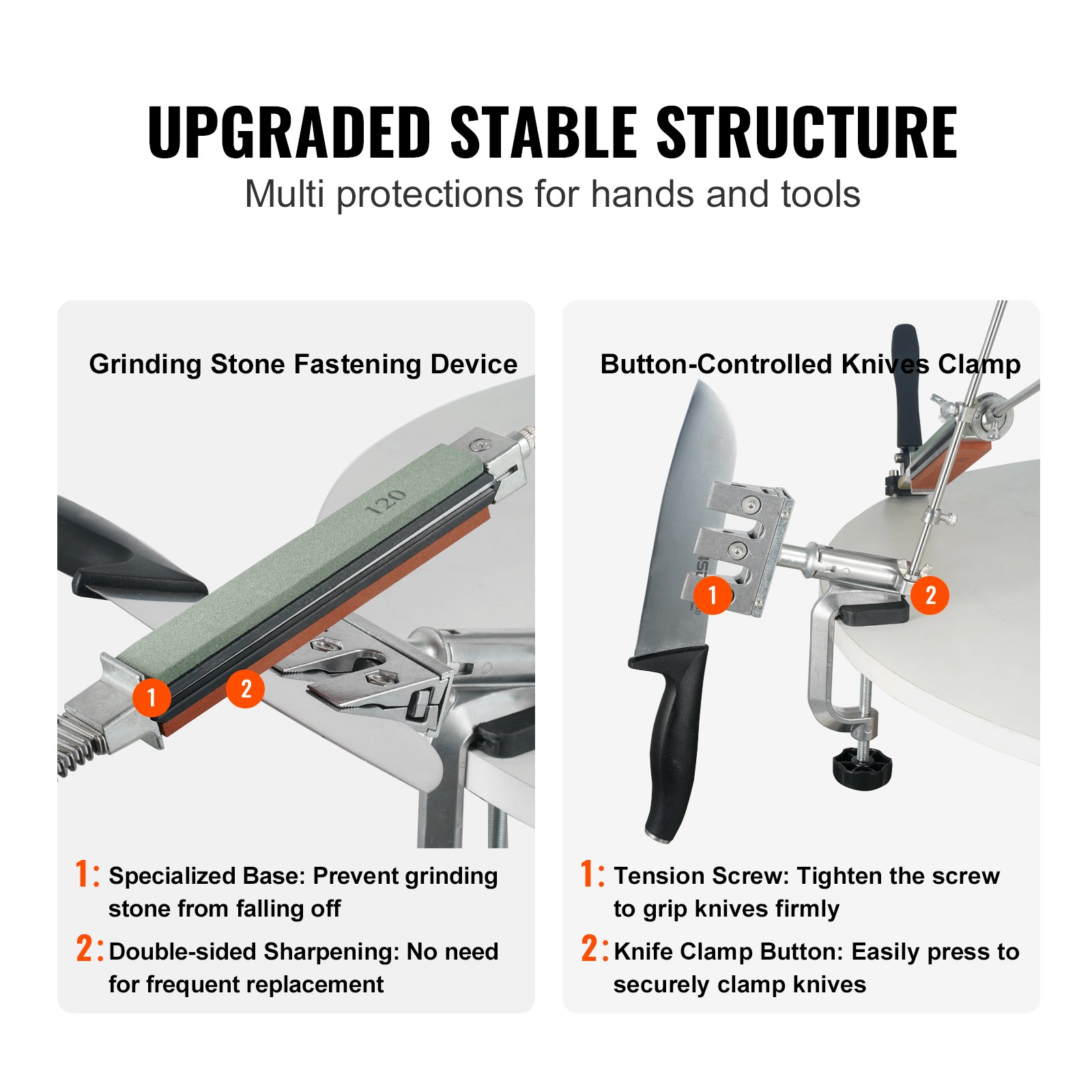 UPGRADED STABLE STRUCTURE
Multi protections for hands and tools

Grinding Stone Fastening Device

120

1

2

1: Specialized Base: Prevent grinding stone from falling off

2: Double-sided Sharpening: No need for frequent replacement

Button-Controlled Knives Clamp

1

2

1: Tension Screw: Tighten the screw to grip knives firmly

2: Knife Clamp Button: Easily press to securely clamp knives