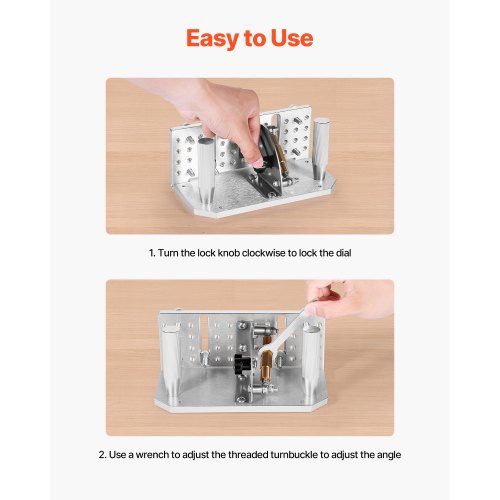 Easy to Use

1. Turn the lock knob clockwise to lock the dial

2. Use a wrench to adjust the threaded turnbuckle to adjust the angle