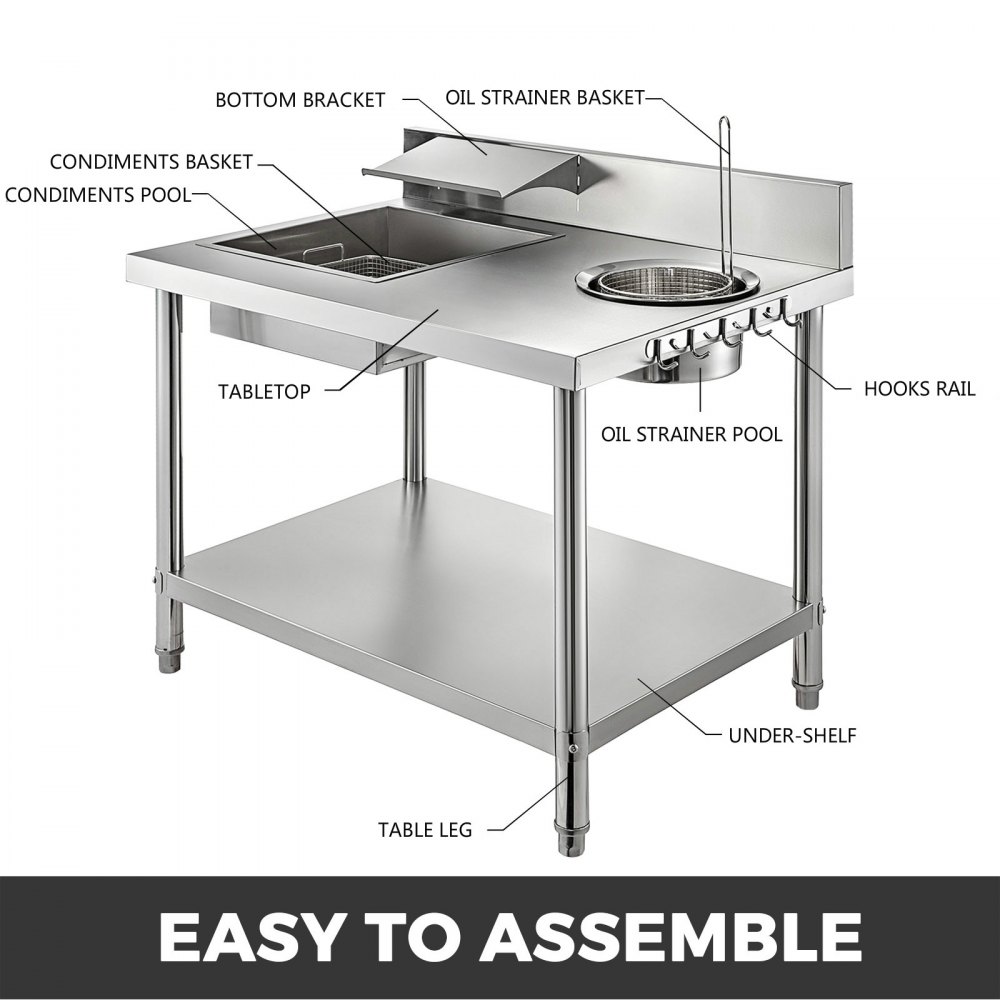 BOTTOM BRACKET
OIL STRAINER BASKET
CONDIMENTS BASKET
CONDIMENTS POOL
TABLETOP
HOOKS RAIL
OIL STRAINER POOL
UNDER-SHELF
TABLE LEG

EASY TO ASSEMBLE