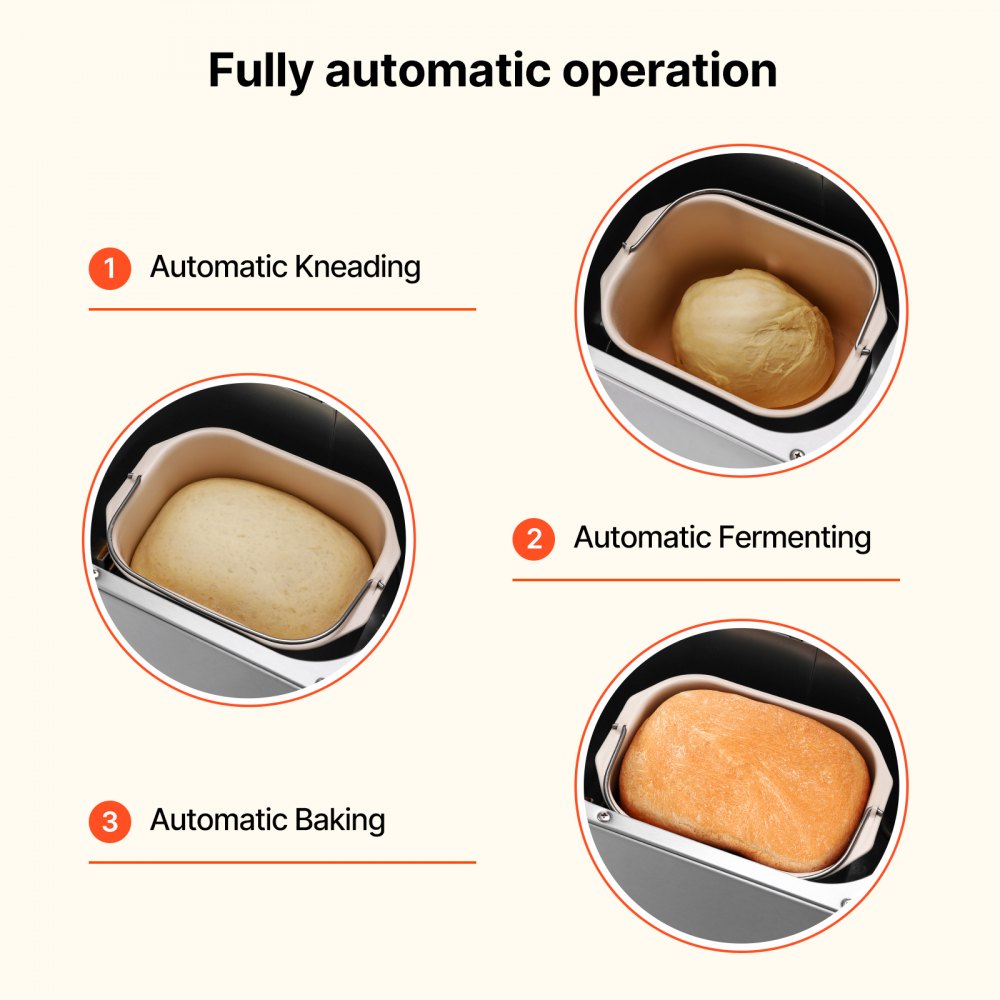 Fully automatic operation

1 Automatic Kneading

2 Automatic Fermenting

3 Automatic Baking