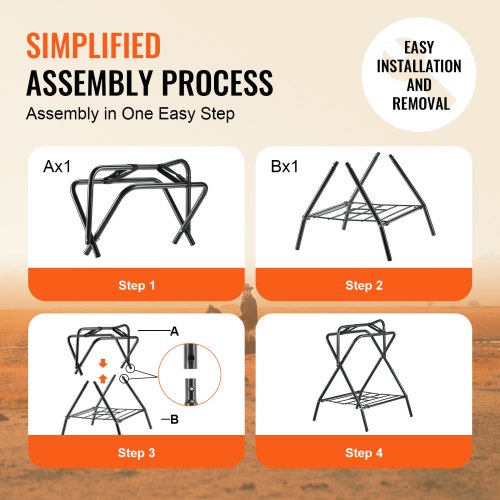 SIMPLIFIED
ASSEMBLY PROCESS
Assembly in One Easy Step

EASY INSTALLATION AND REMOVAL

Ax1

Step 1

Bx1

Step 2

A

B

Step 3

Step 4