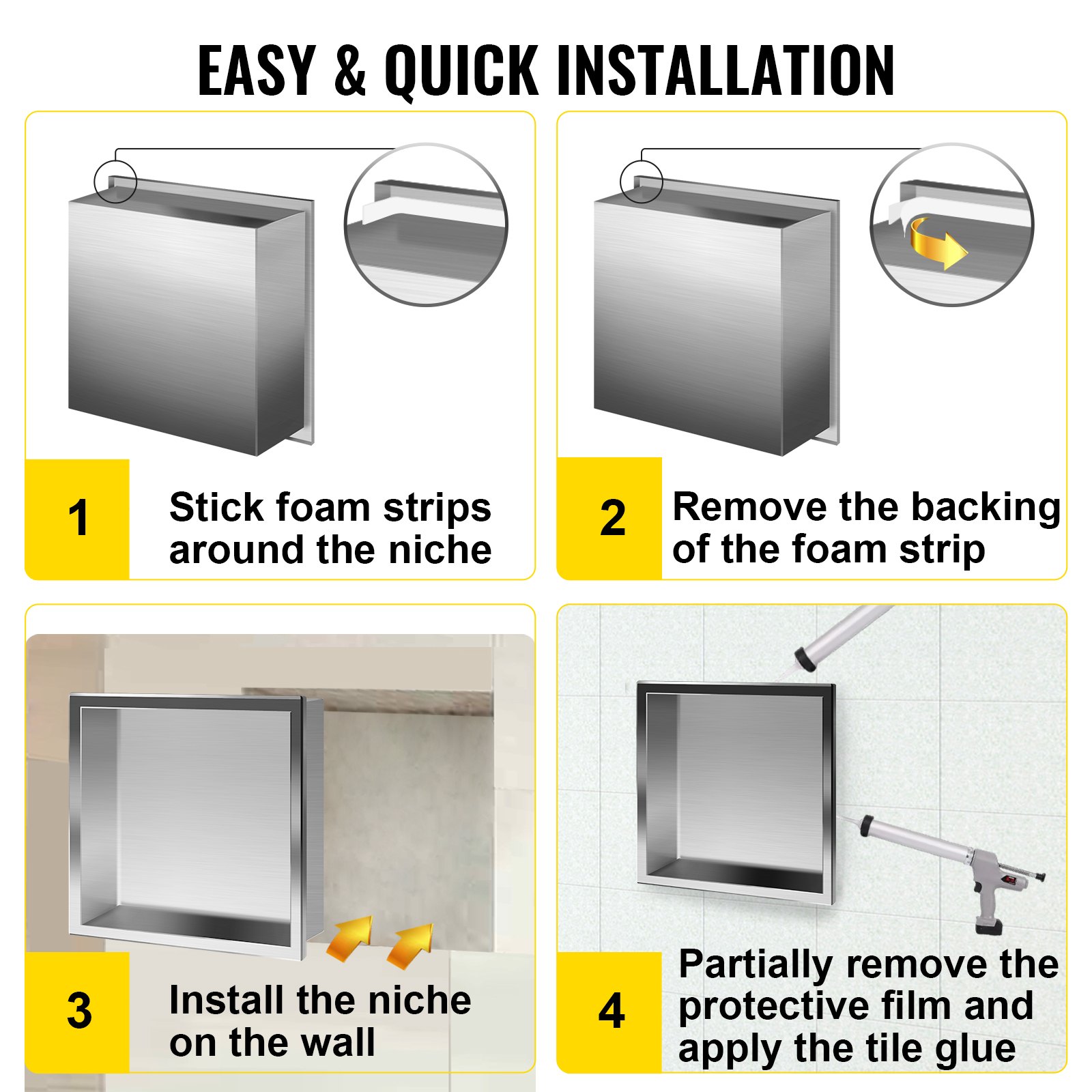 EASY & QUICK INSTALLATION

1

Stick foam strips around the niche

2

Remove the backing of the foam strip

3

Install the niche on the wall

4

Partially remove the protective film and apply the tile glue