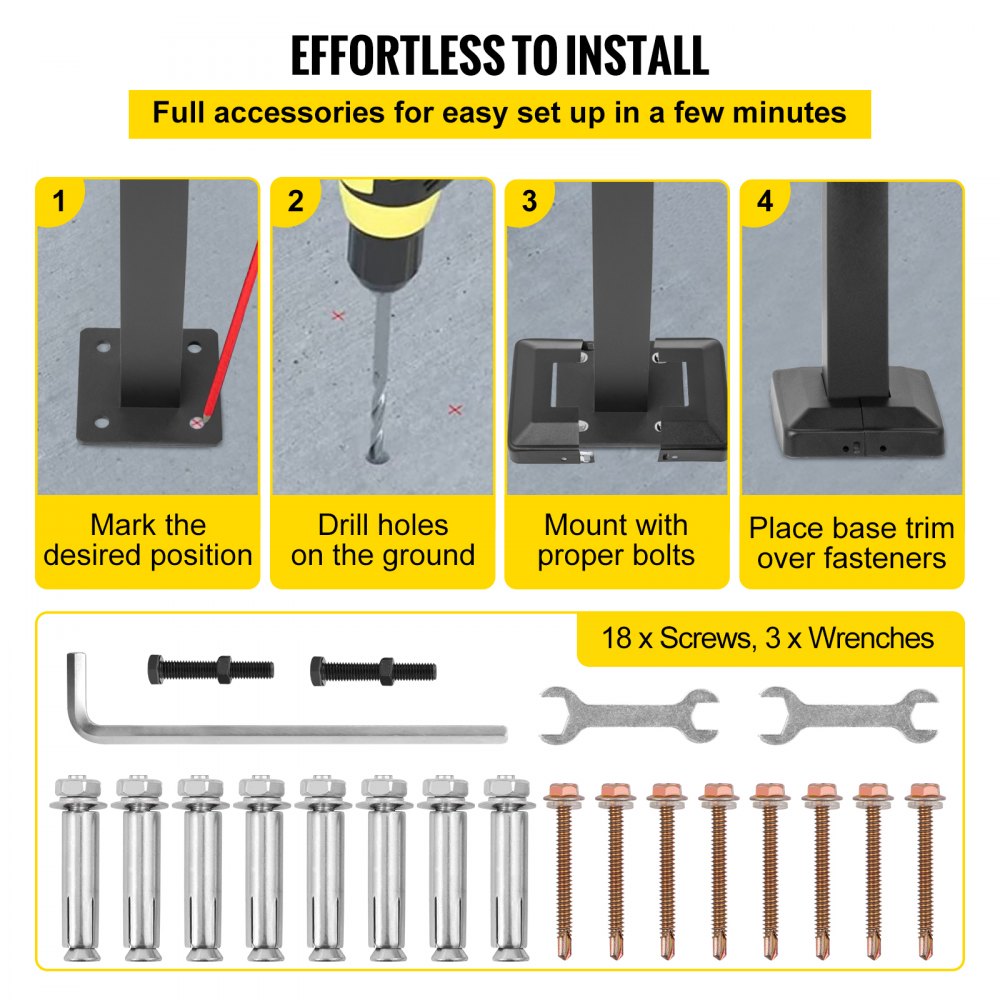 EFFORTLESS TO INSTALL

Full accessories for easy set up in a few minutes

1

Mark the desired position

2

Drill holes on the ground

3

Mount with proper bolts

4

Place base trim over fasteners

18 x Screws, 3 x Wrenches