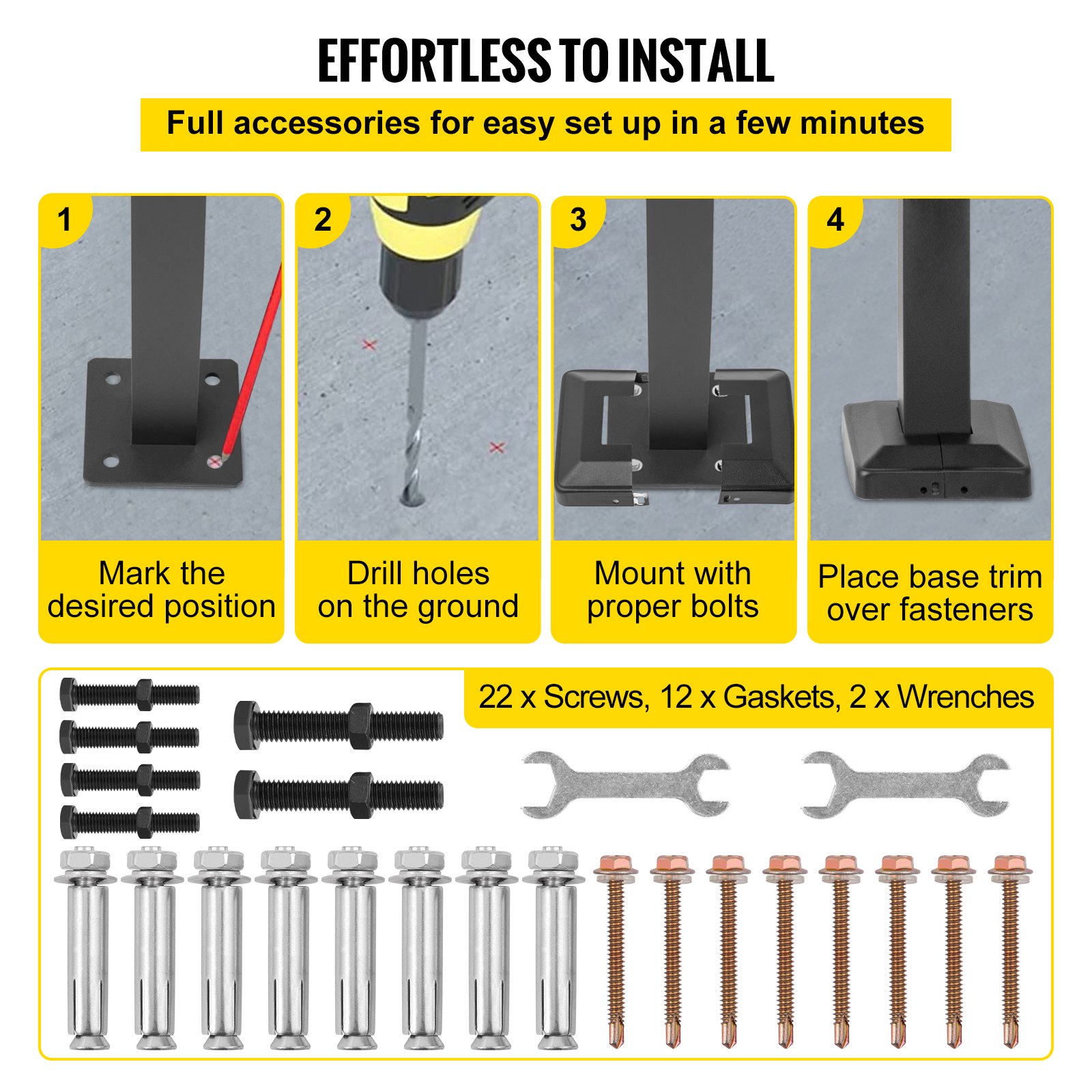 EFFORTLESS TO INSTALL

Full accessories for easy set up in a few minutes

1

Mark the desired position

2

Drill holes on the ground

3

Mount with proper bolts

4

Place base trim over fasteners

22 x Screws, 12 x Gaskets, 2 x Wrenches