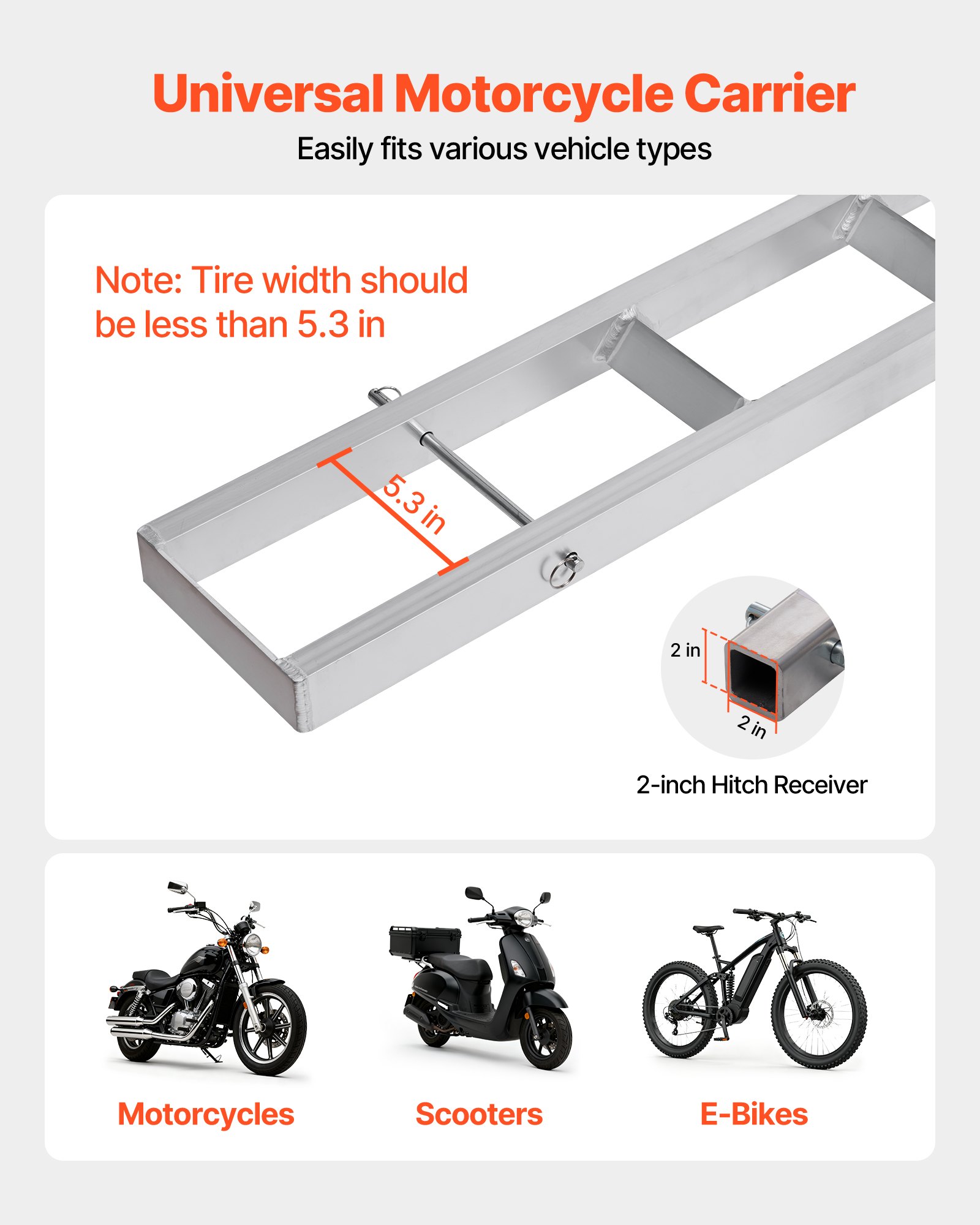 Universal Motorcycle Carrier

Easily fits various vehicle types

Note: Tire width should be less than 5.3 in

5.3 in

2 in

2 in

2-inch Hitch Receiver

Motorcycles

Scooters

E-Bikes