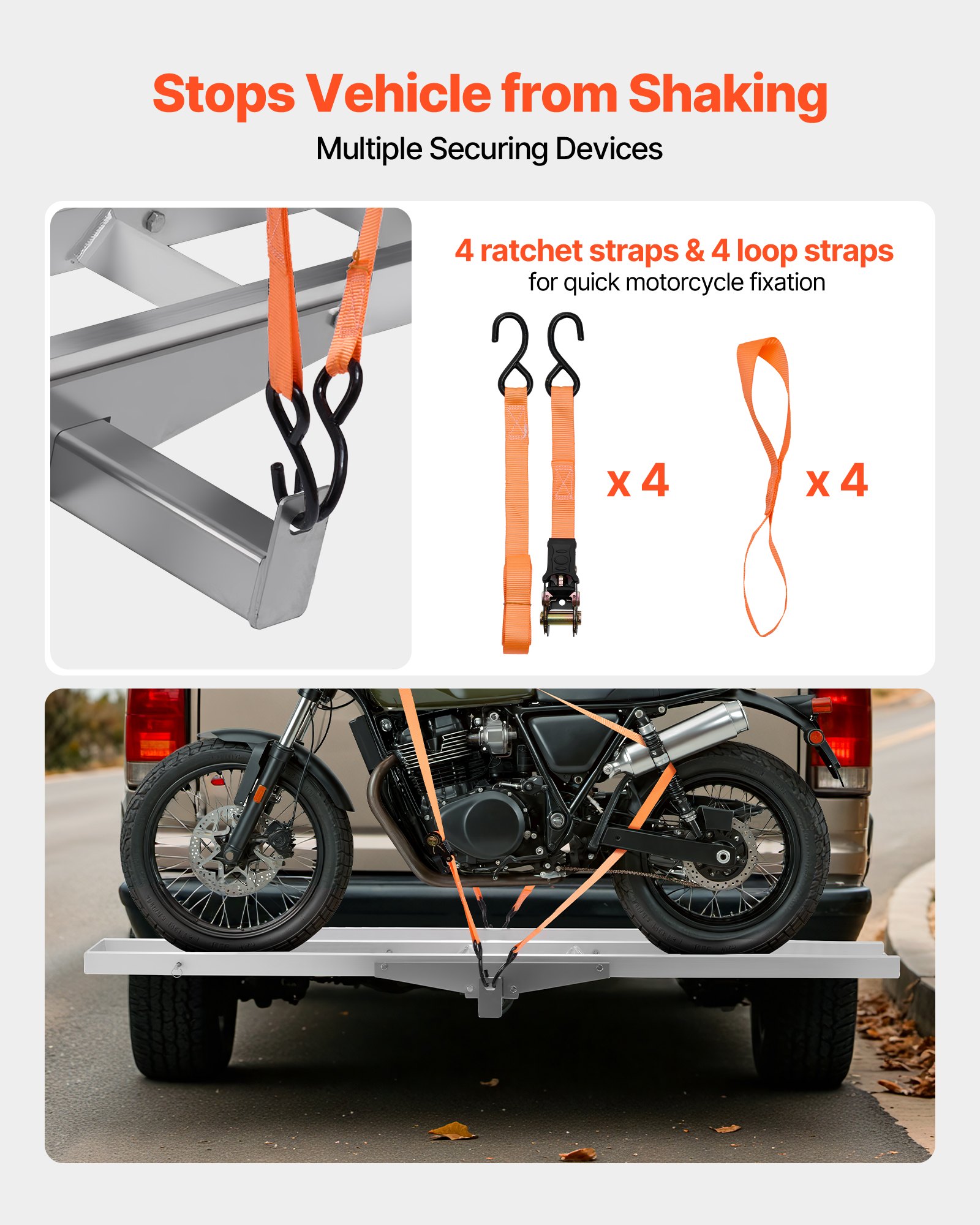 Stops Vehicle from Shaking

Multiple Securing Devices

4 ratchet straps & 4 loop straps
for quick motorcycle fixation

x 4

x 4