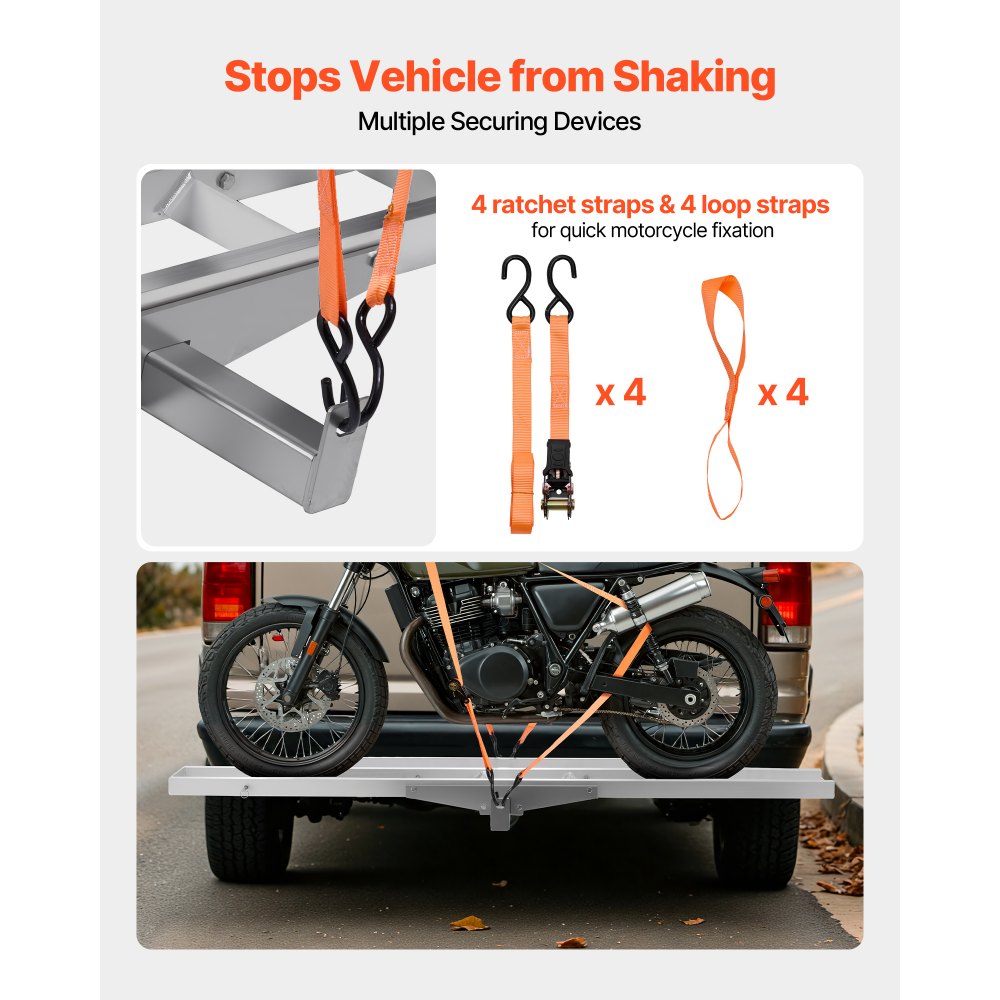 Stops Vehicle from Shaking

Multiple Securing Devices

4 ratchet straps & 4 loop straps
for quick motorcycle fixation

x 4

x 4