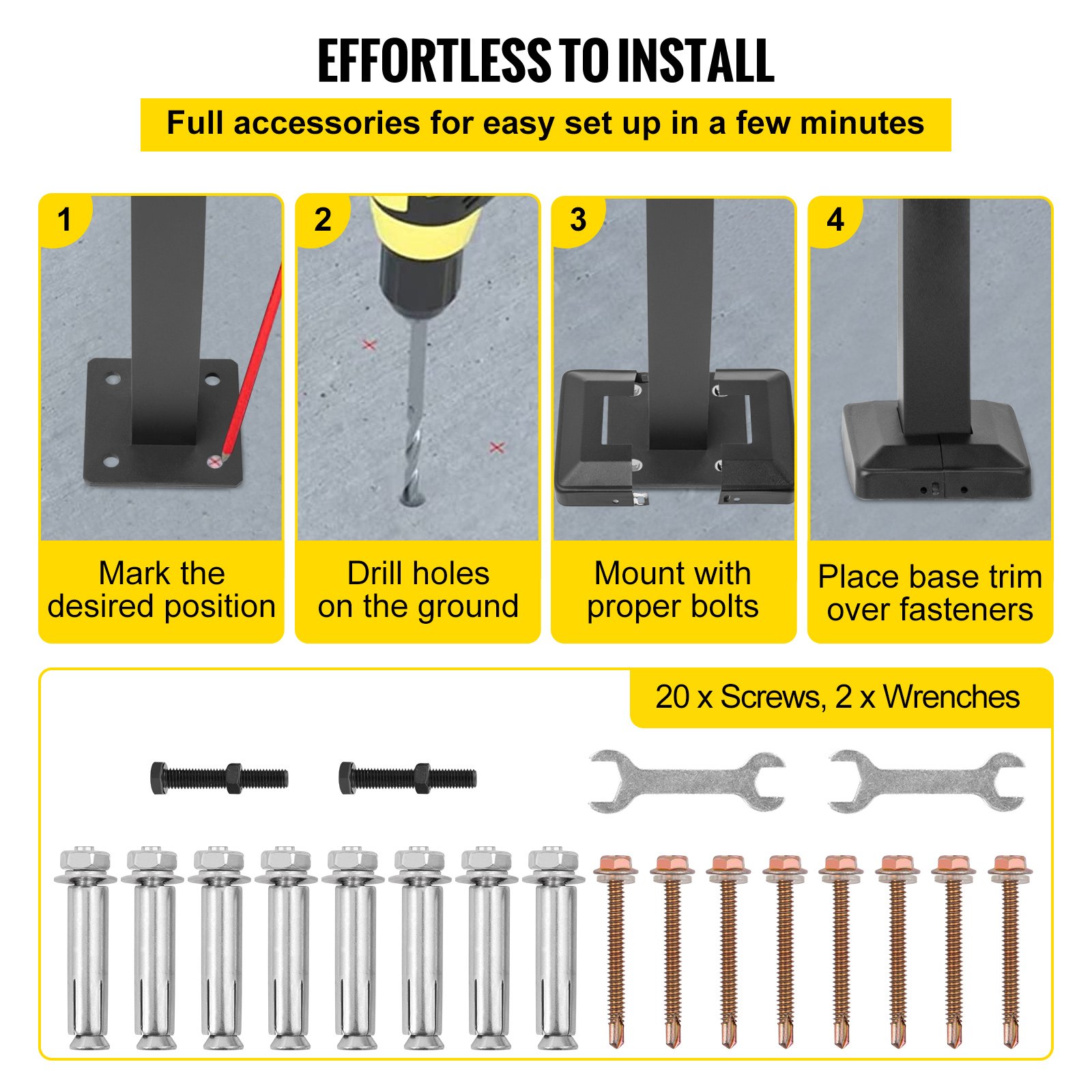 EFFORTLESS TO INSTALL

Full accessories for easy set up in a few minutes

1
Mark the desired position

2
Drill holes on the ground

3
Mount with proper bolts

4
Place base trim over fasteners

20 x Screws, 2 x Wrenches