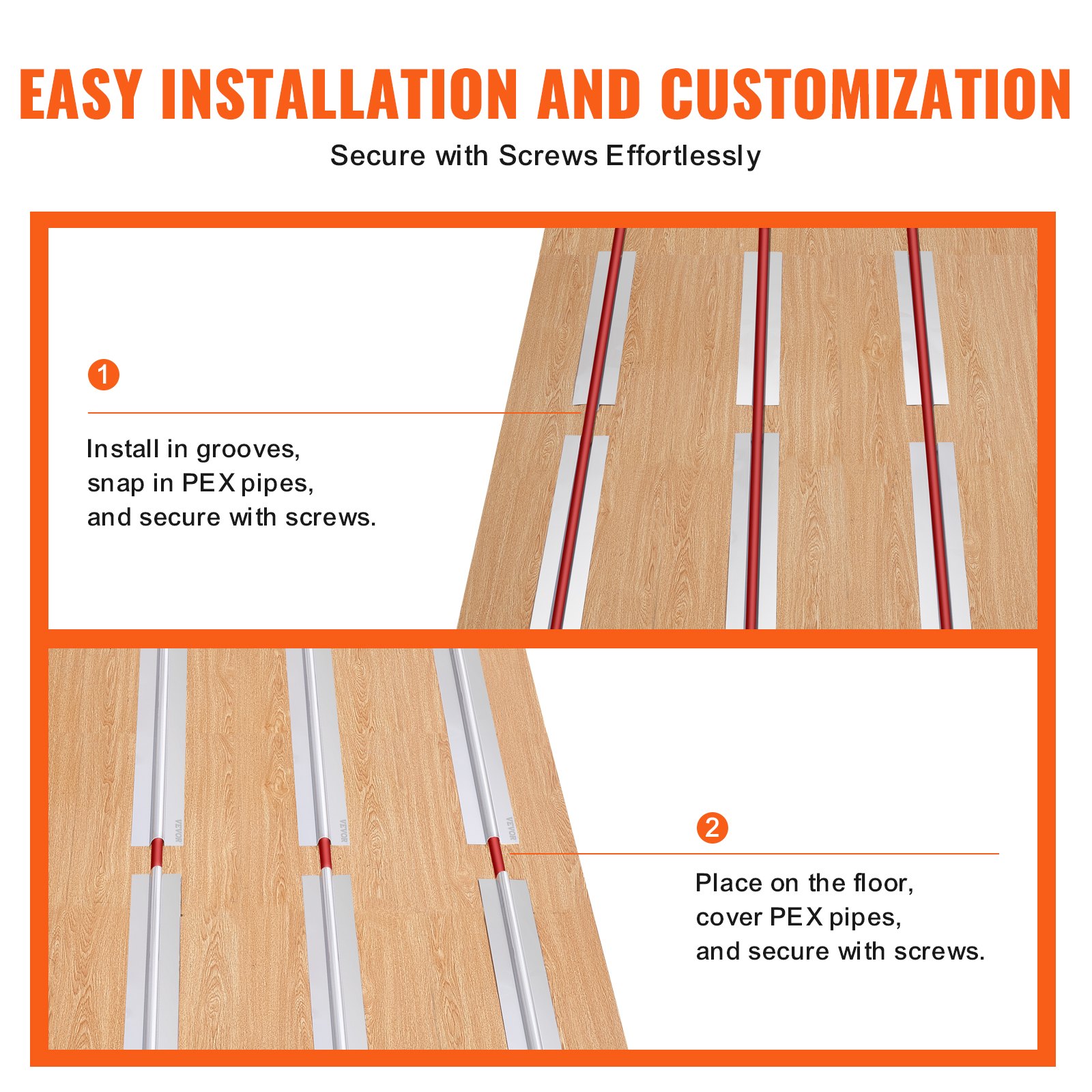 EASY INSTALLATION AND CUSTOMIZATION

Secure with Screws Effortlessly

1

Install in grooves, snap in PEX pipes, and secure with screws.

VEVOR

VEVOR

VEVOR

2

Place on the floor, cover PEX pipes, and secure with screws.