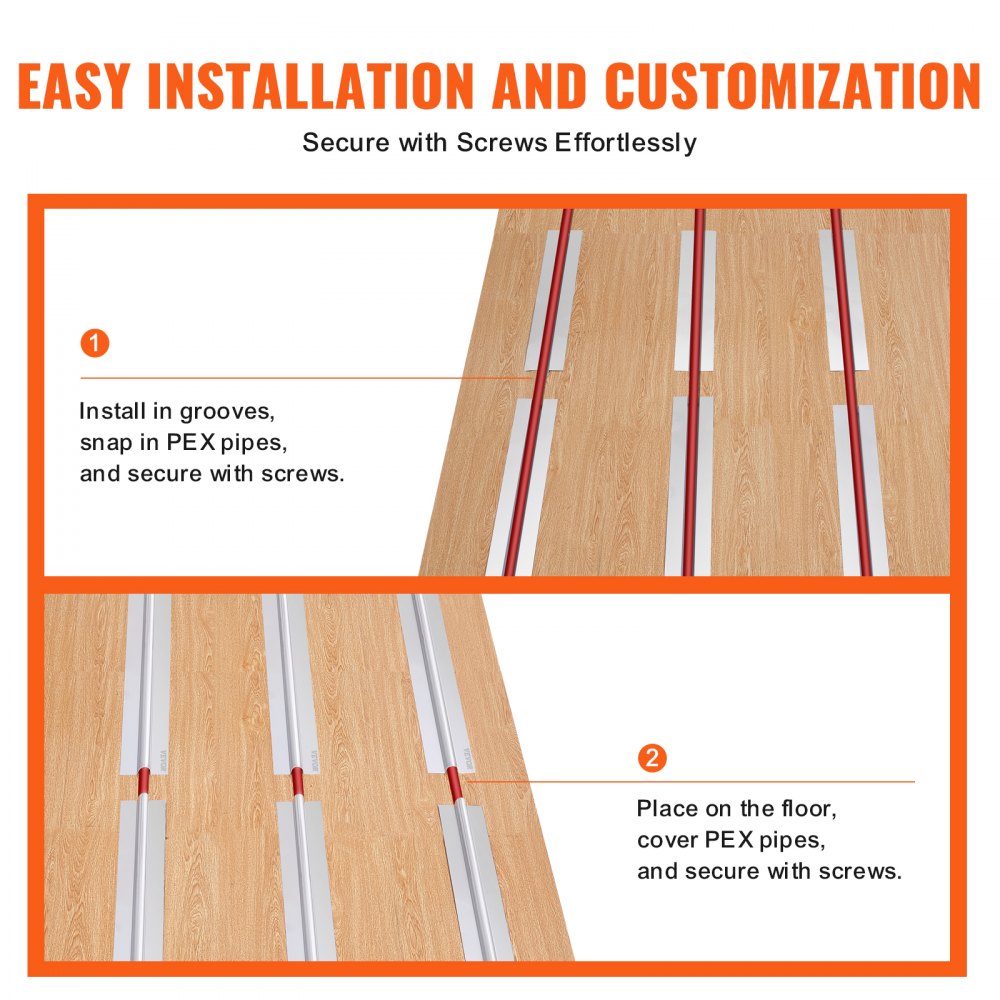 EASY INSTALLATION AND CUSTOMIZATION

Secure with Screws Effortlessly

1

Install in grooves, snap in PEX pipes, and secure with screws.

2

Place on the floor, cover PEX pipes, and secure with screws.