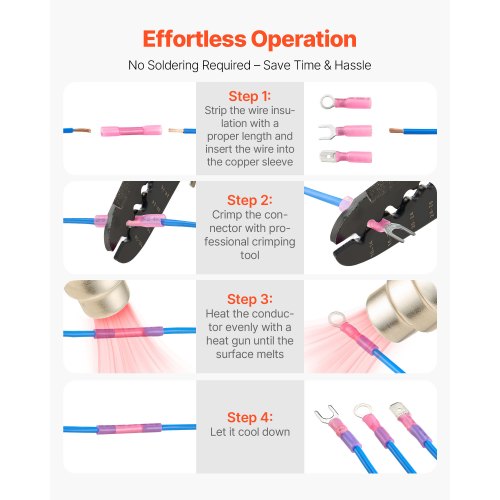 Effortless Operation

No Soldering Required – Save Time & Hassle

Step 1:
Strip the wire insulation with a proper length and insert the wire into the copper sleeve

Step 2:
Crimp the connector with professional crimping tool

Step 3:
Heat the conductor evenly with a heat gun until the surface melts

Step 4:
Let it cool down