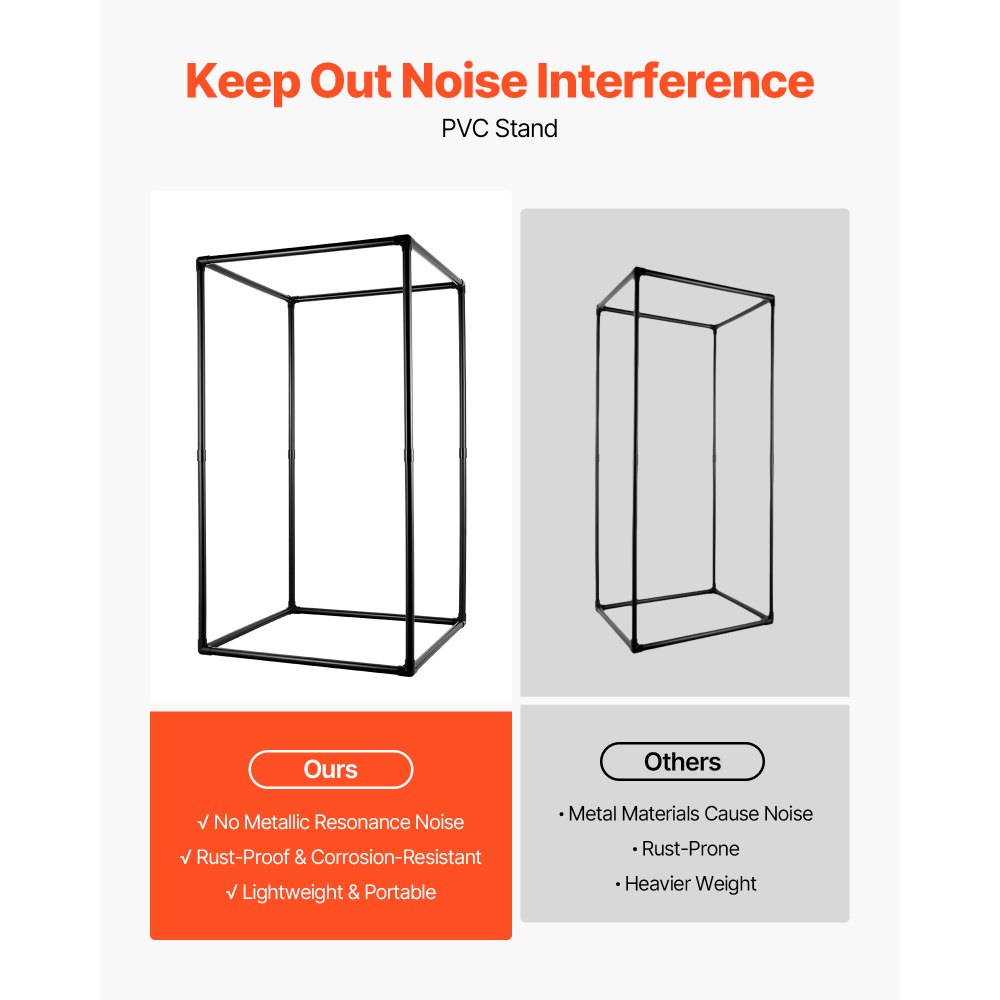 Keep Out Noise Interference
PVC Stand

Ours
√ No Metallic Resonance Noise
√ Rust-Proof & Corrosion-Resistant
√ Lightweight & Portable

Others
• Metal Materials Cause Noise
• Rust-Prone
• Heavier Weight