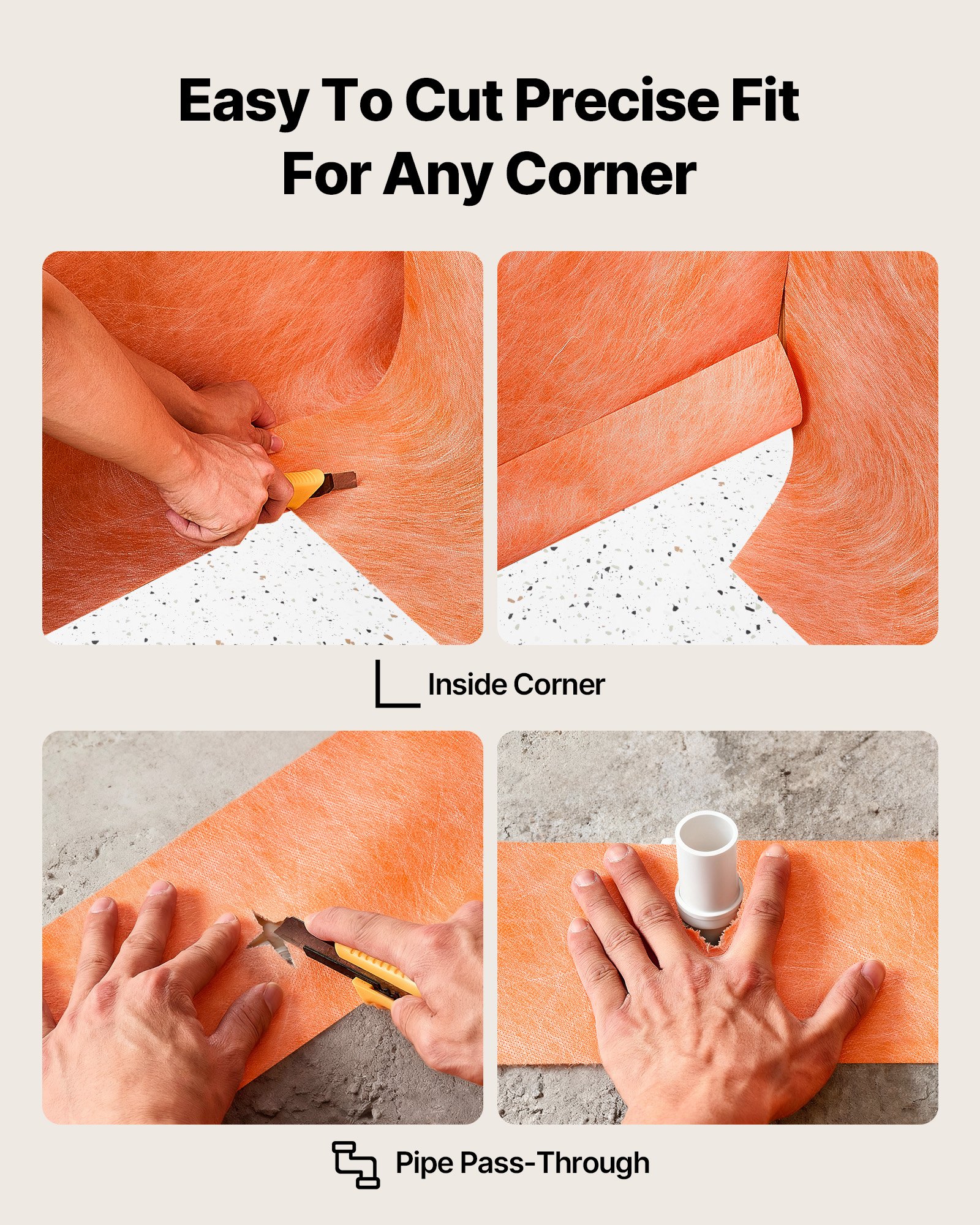 Easy To Cut Precise Fit For Any Corner

Inside Corner

Pipe Pass-Through