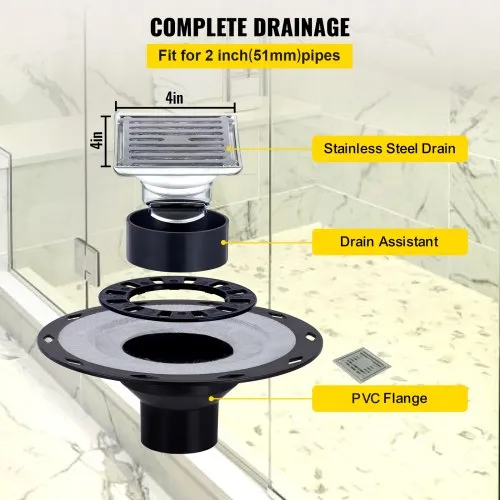 COMPLETE DRAINAGE

Fit for 2 inch(51mm)pipes

4in

4in

Stainless Steel Drain

Drain Assistant

PVC Flange