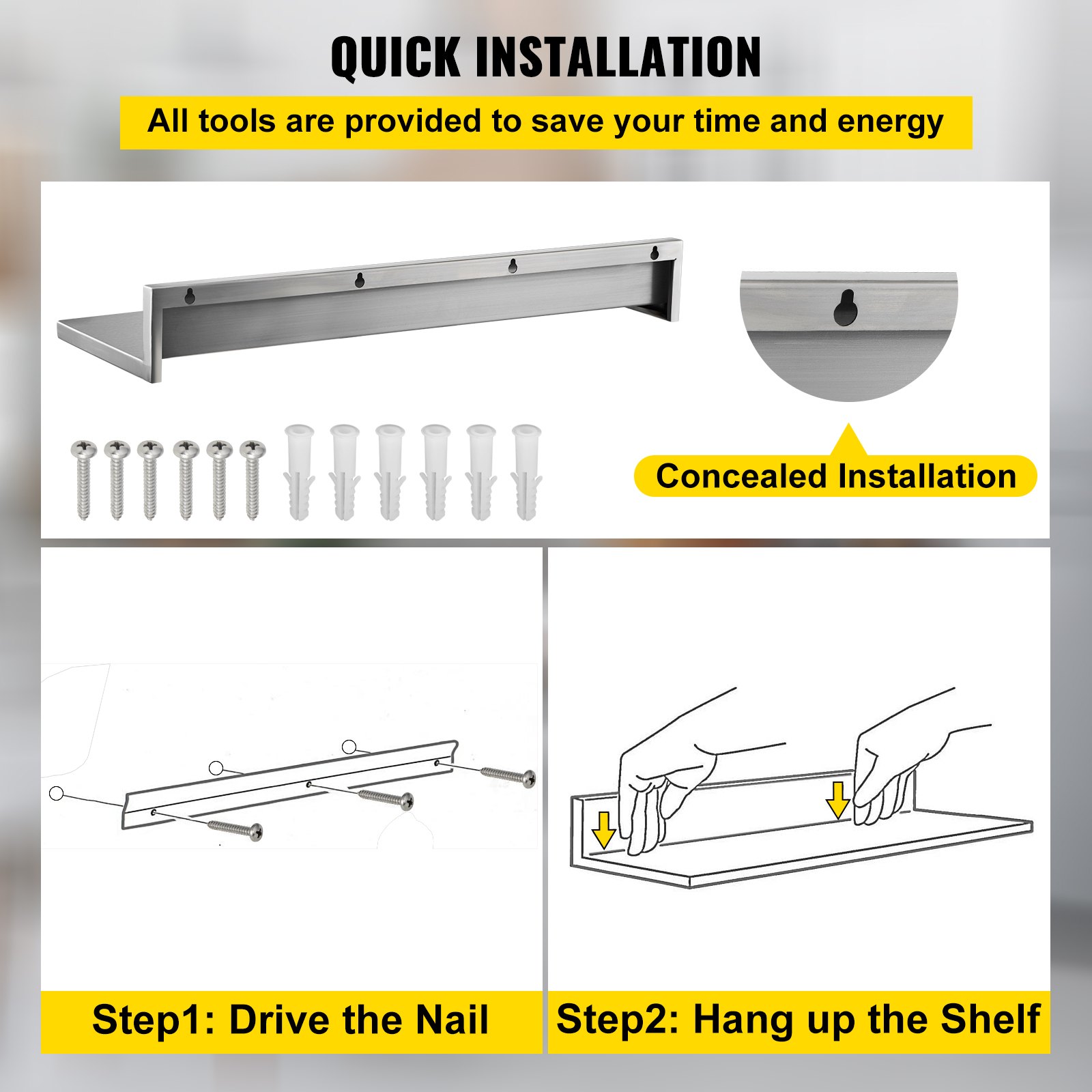 QUICK INSTALLATION

All tools are provided to save your time and energy

Concealed Installation

Step1: Drive the Nail

Step2: Hang up the Shelf